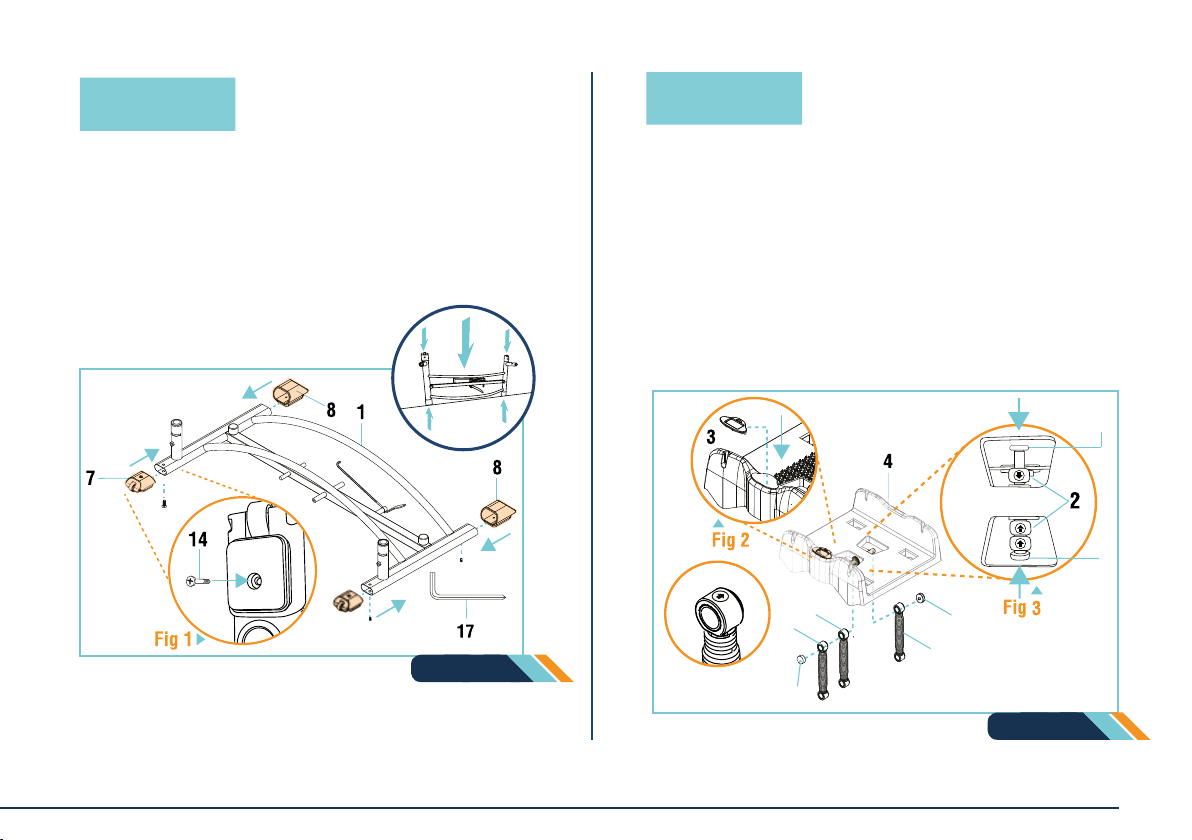 8
1
7
8
14
17
Fig 1

3
4
2
Fig 2
Fig 3