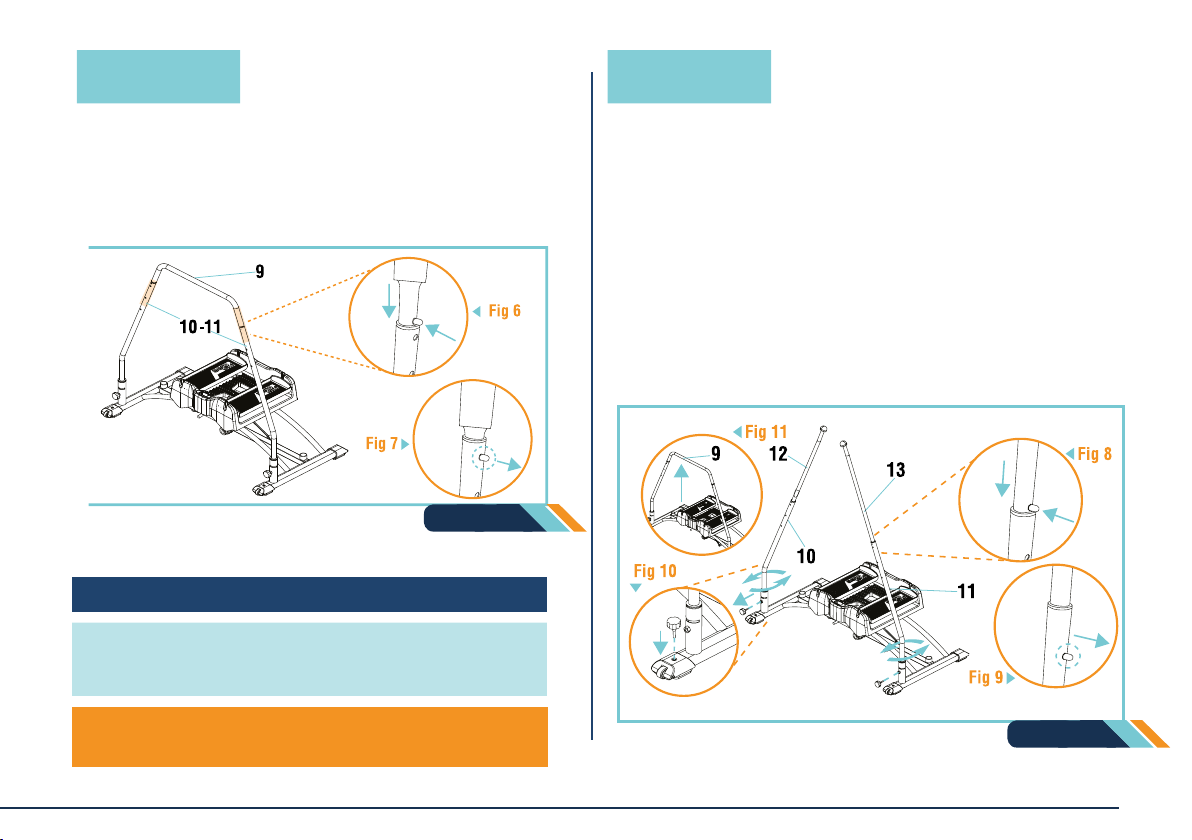 9

10-11

Fig 6

Fig 7

Fig 11

9

12

13

Fig 8

10

Fig 10

11

Fig 9