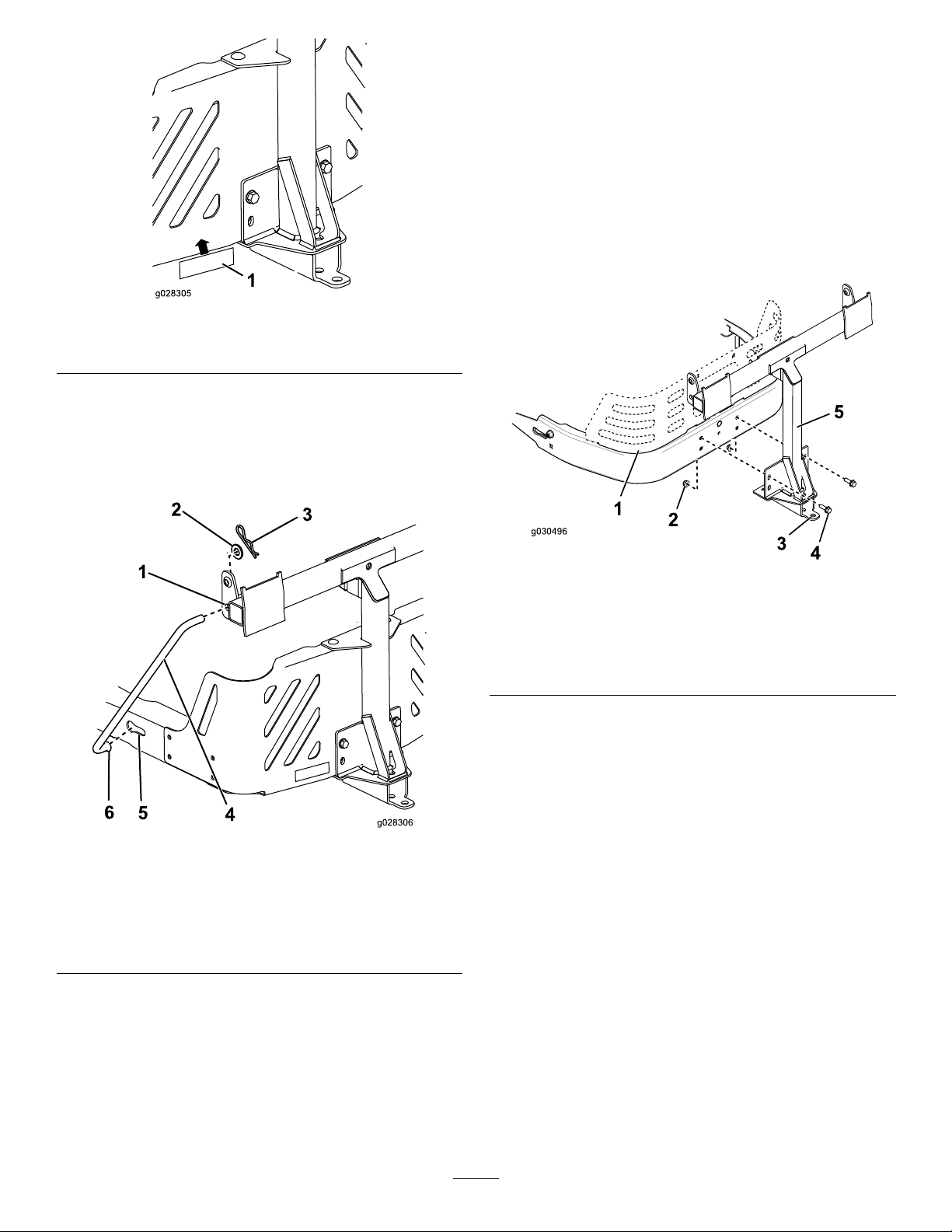 1

g028305

2

3

1

6

5

4

g028306

5

1

2

3

4

g030496