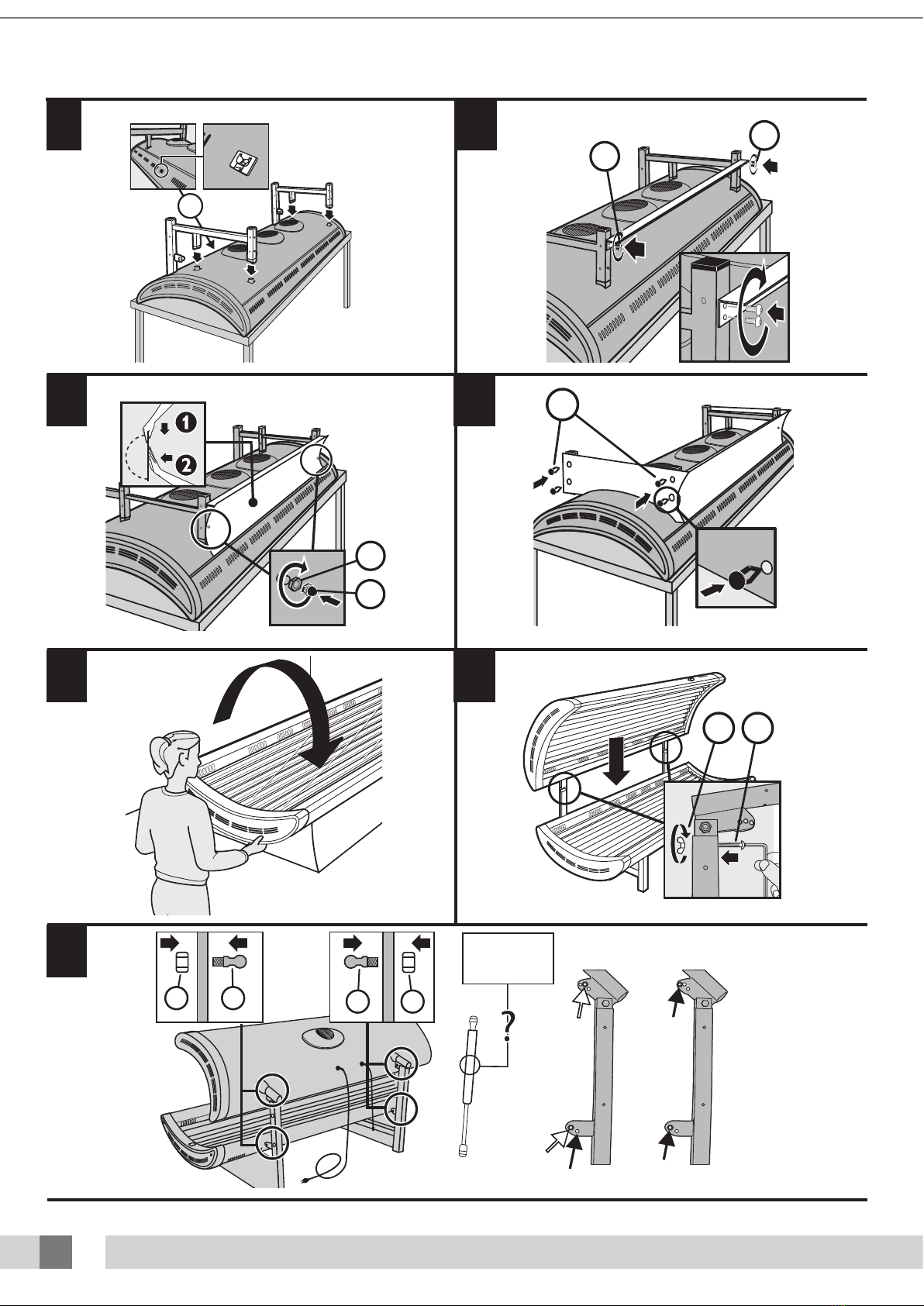 1

2

?