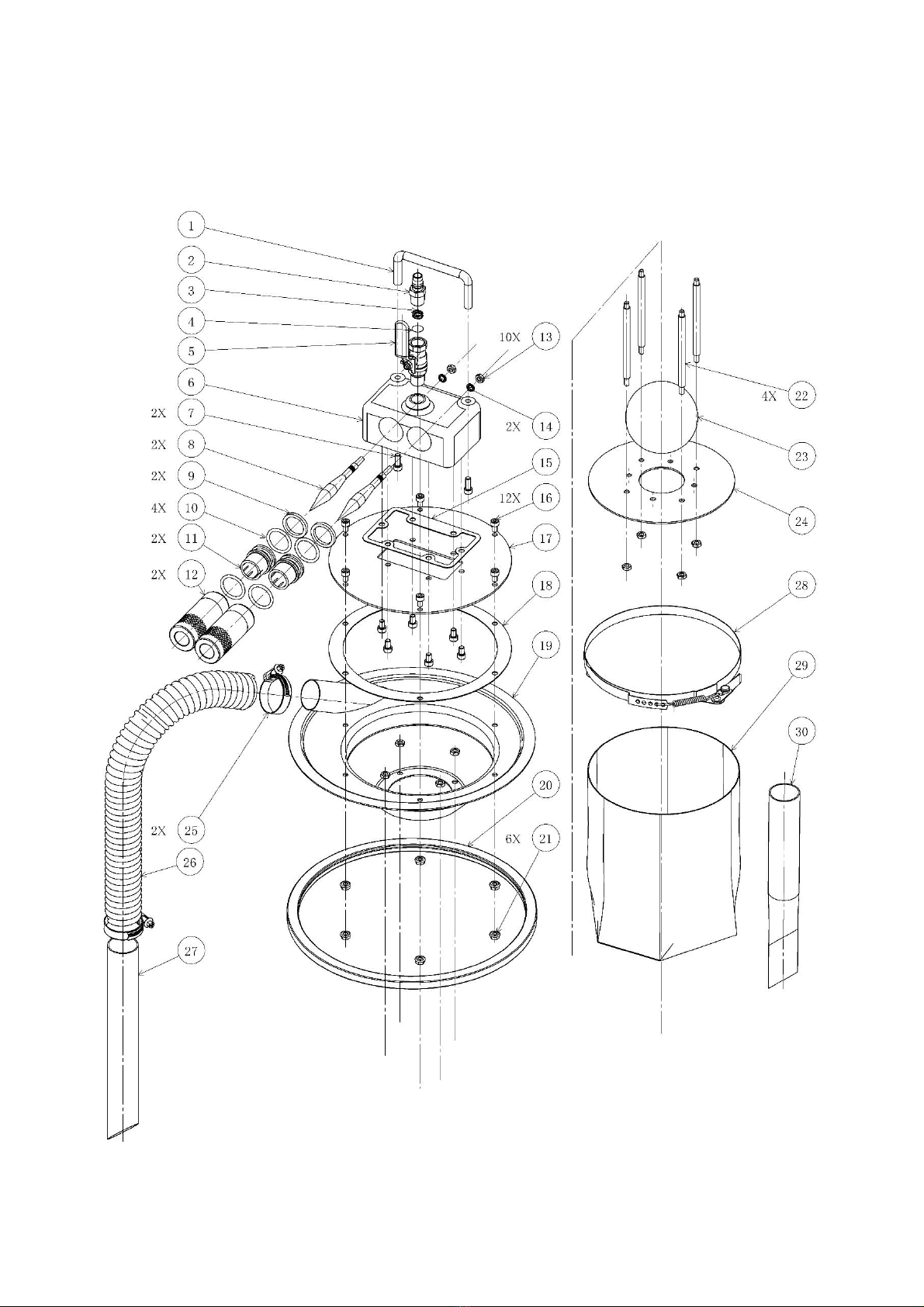 1
2
3
4
5
6
2X 7
2X 8
2X 9
4X 10
2X 11
2X 12
10X 13
2X 14
15
12X 16
17
18
19
20
6X 21
4X 22
23
24
2X 25
26
27
28
29
30