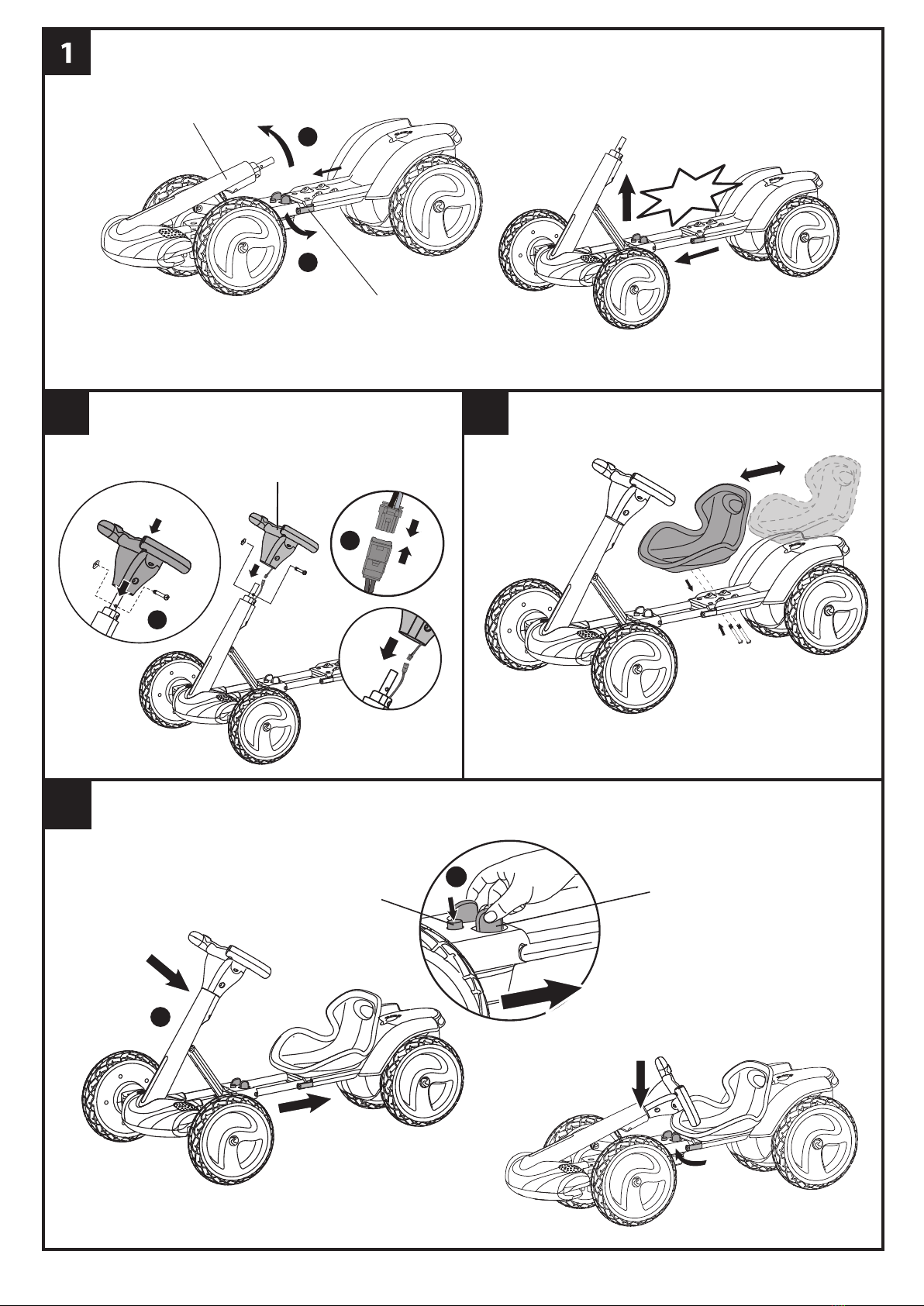 1