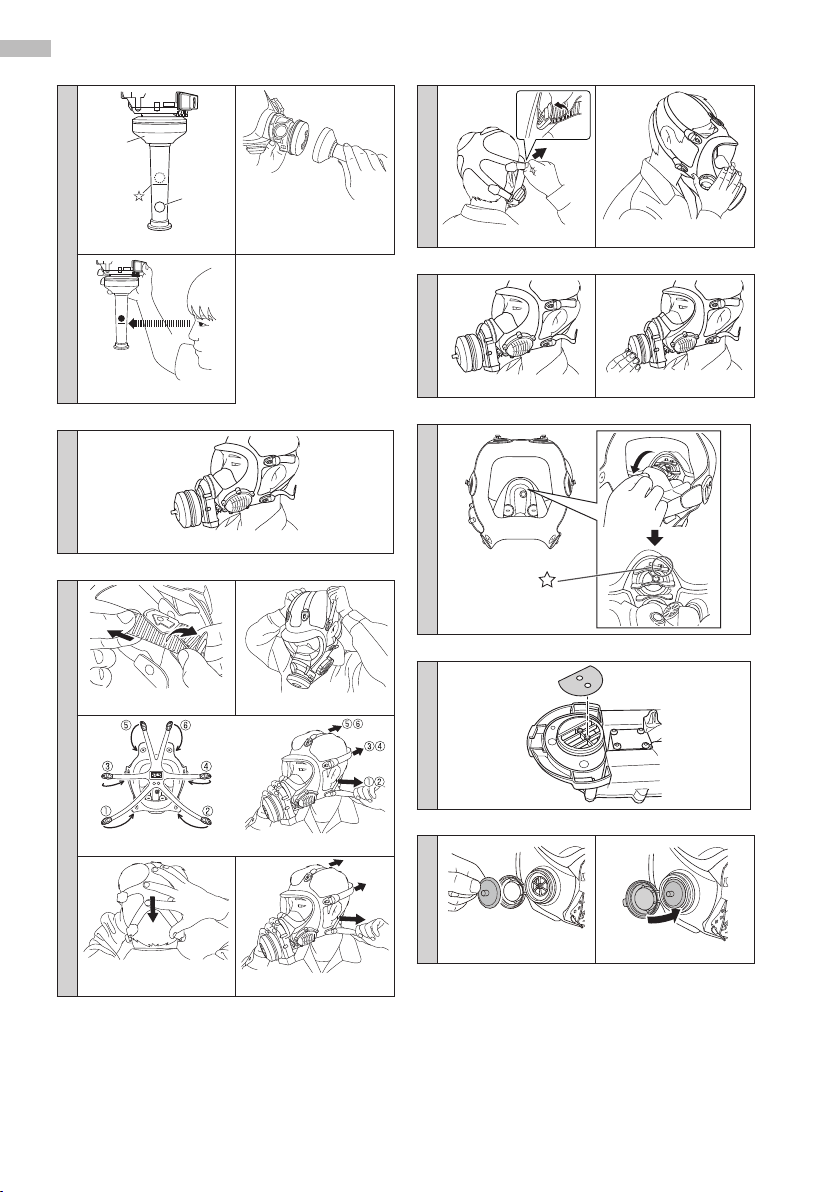 ⑤ ⑥
③ ④
① ②
⑤⑥
③④
①②