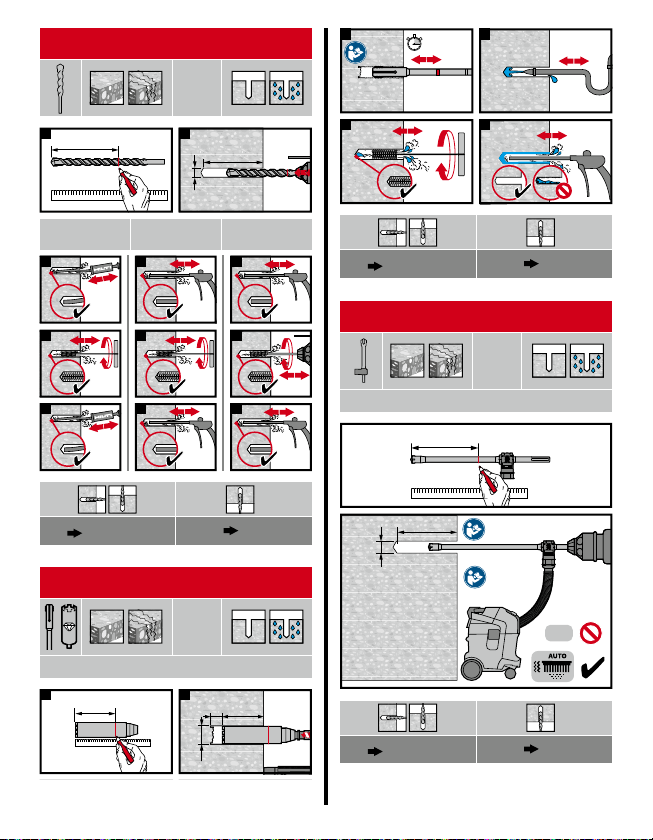 AUTO