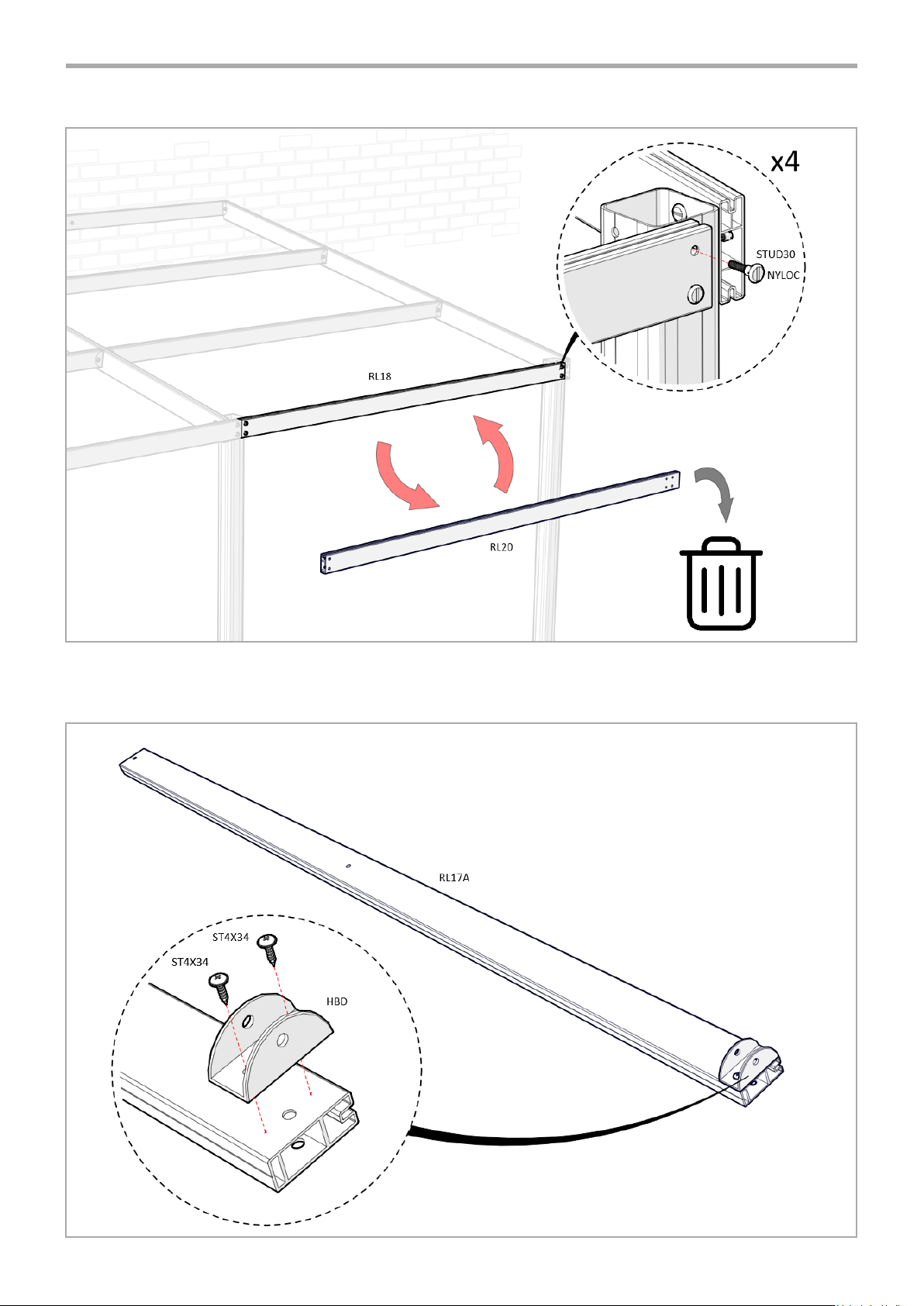 x4

STUD30

NYLOC

RL18

RL20

RL17A

ST4X34

ST4X34

HBD