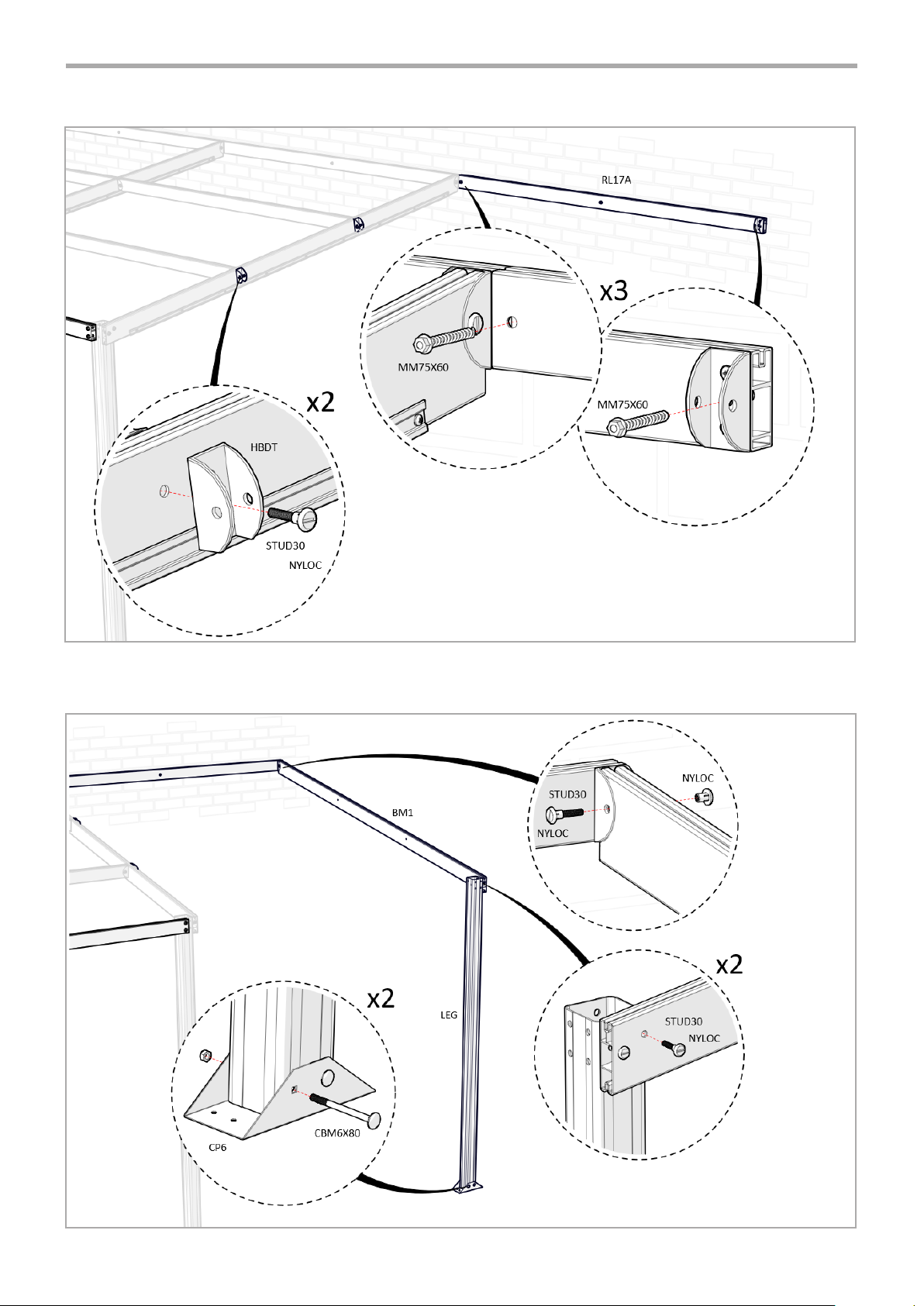 RL17A

x3

MM75X60

MM75X60

x2

HBDT

STUD30

NYLOC

BM1

STUD30

NYLOC

NYLOC

x2

STUD30

NYLOC

x2

LEG

CP6

CBM6X80