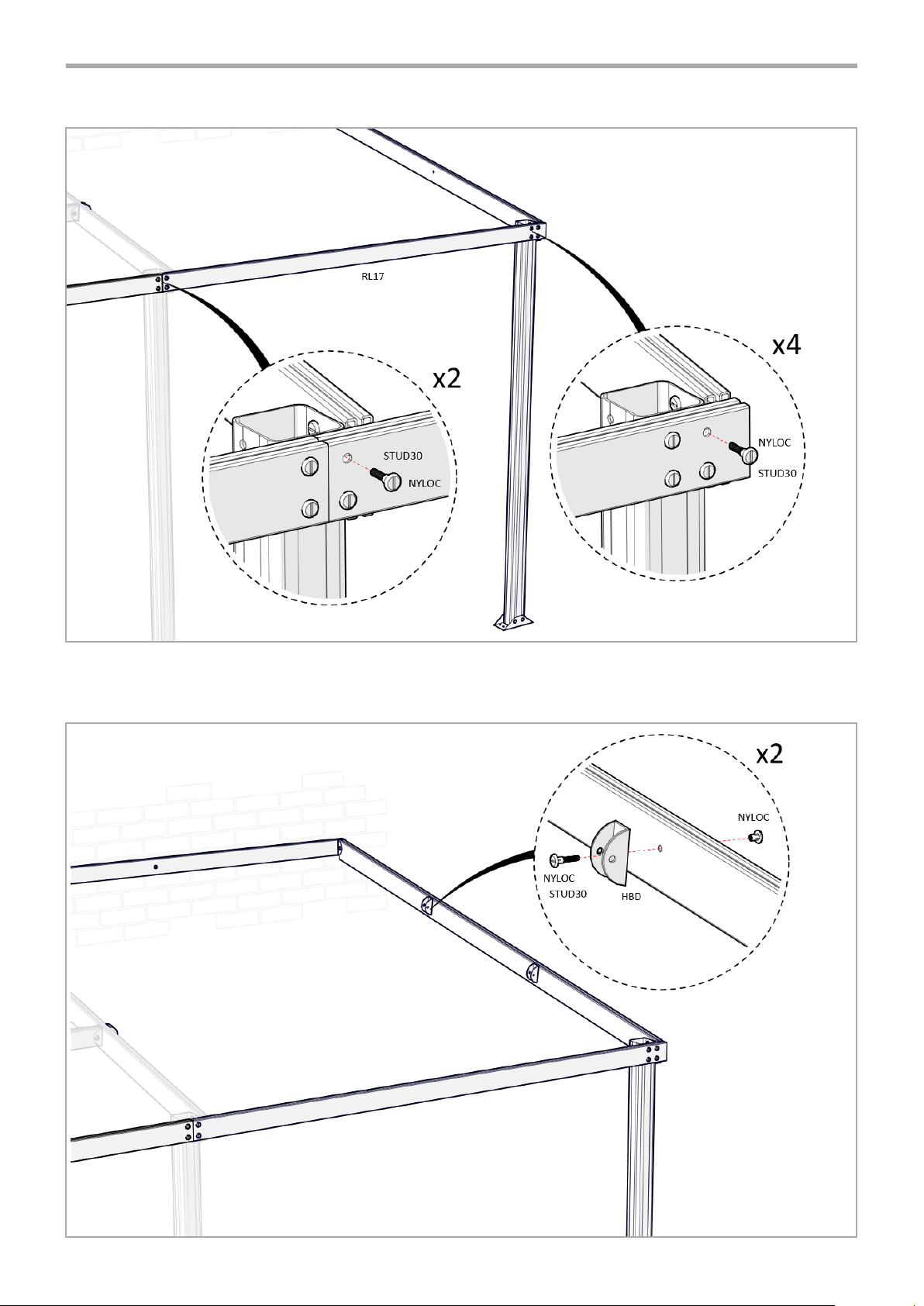 RL17

x2

STUD30

NYLOC

x4

NYLOC

STUD30

x2

NYLOC

NYLOC

STUD30

HBD