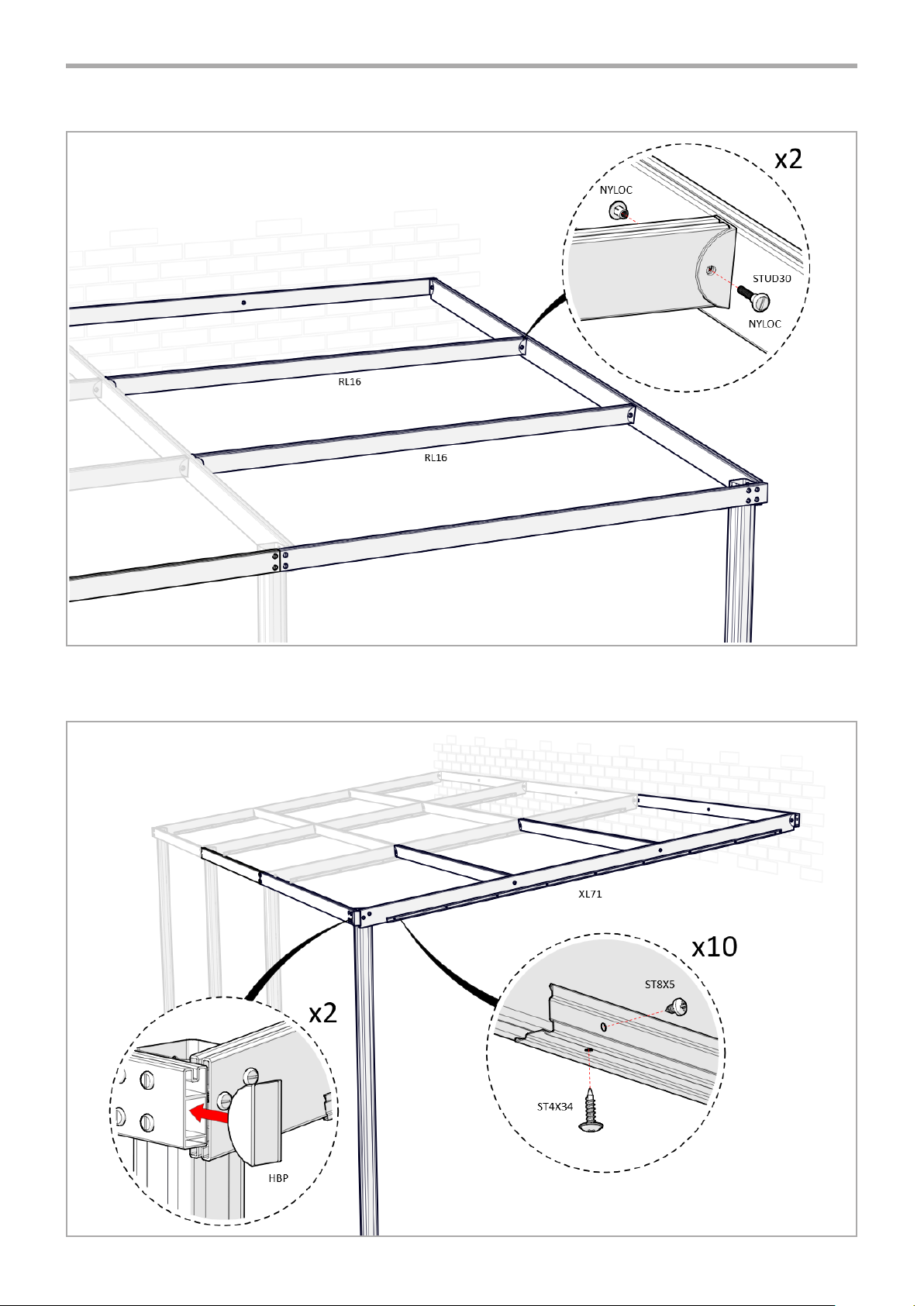 x2

NYLOC

STUD30

NYLOC

RL16

RL16

XL71

x10

ST8X5

ST4X34

x2

HBP