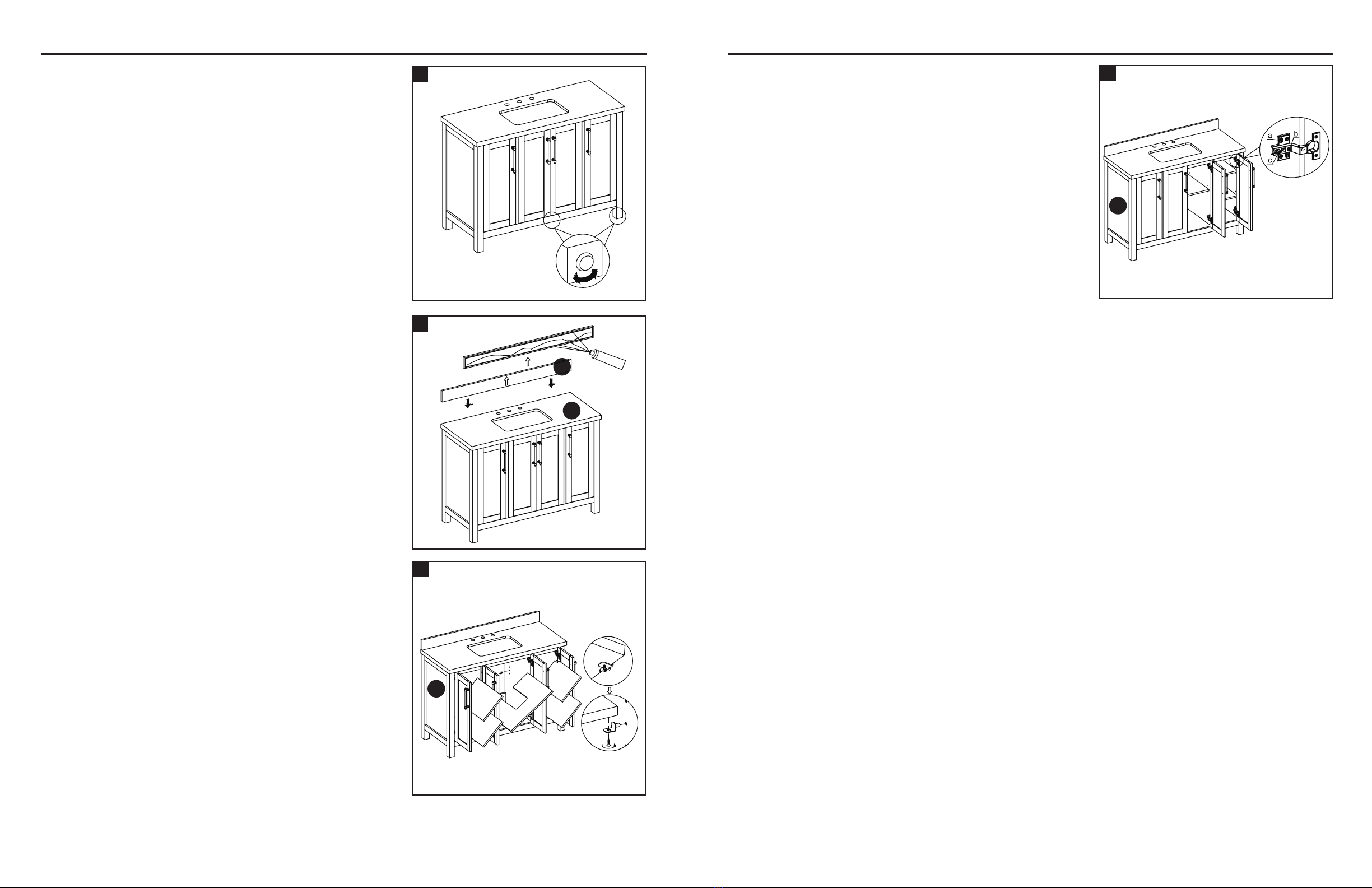 a
b
c