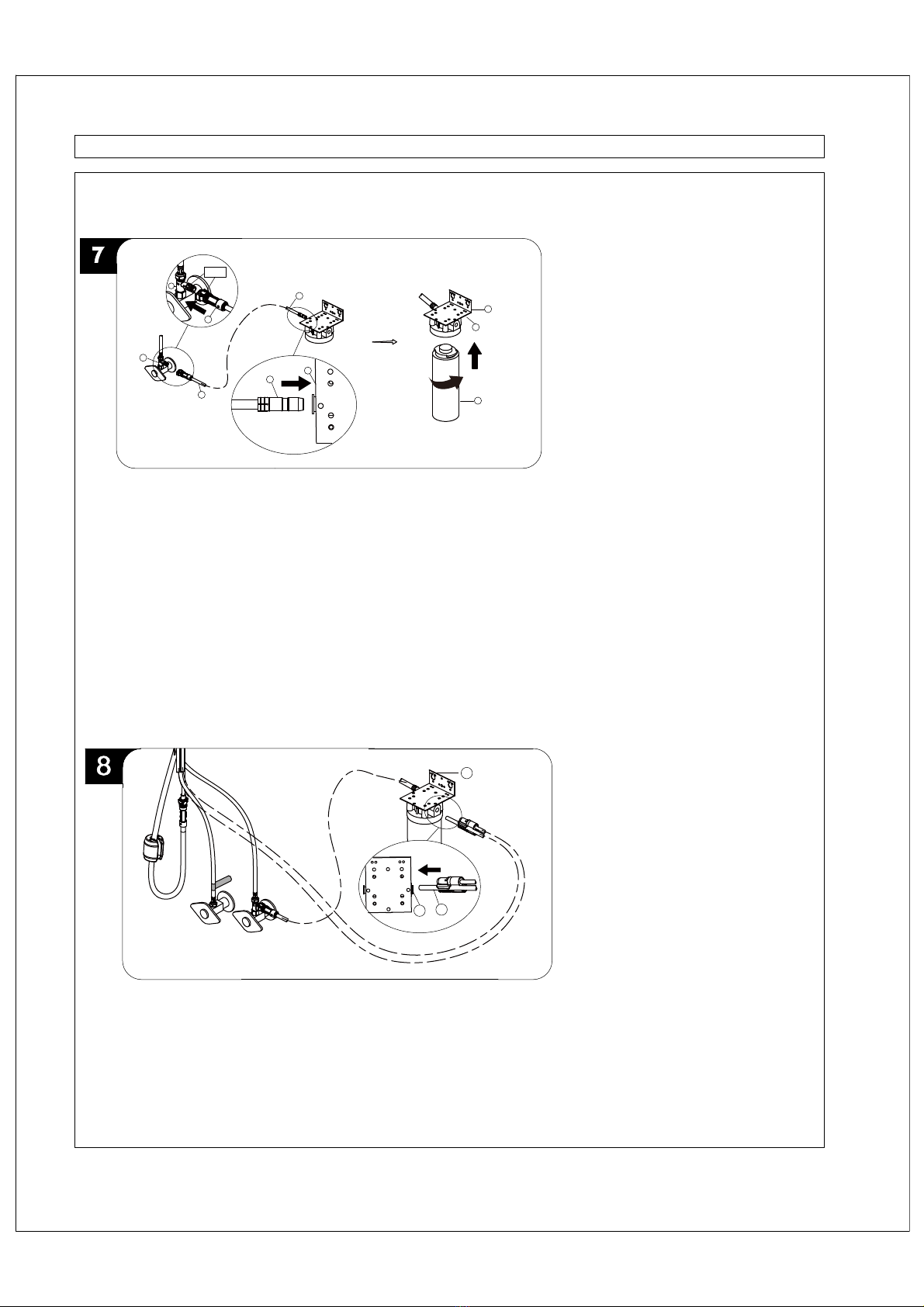 7

8