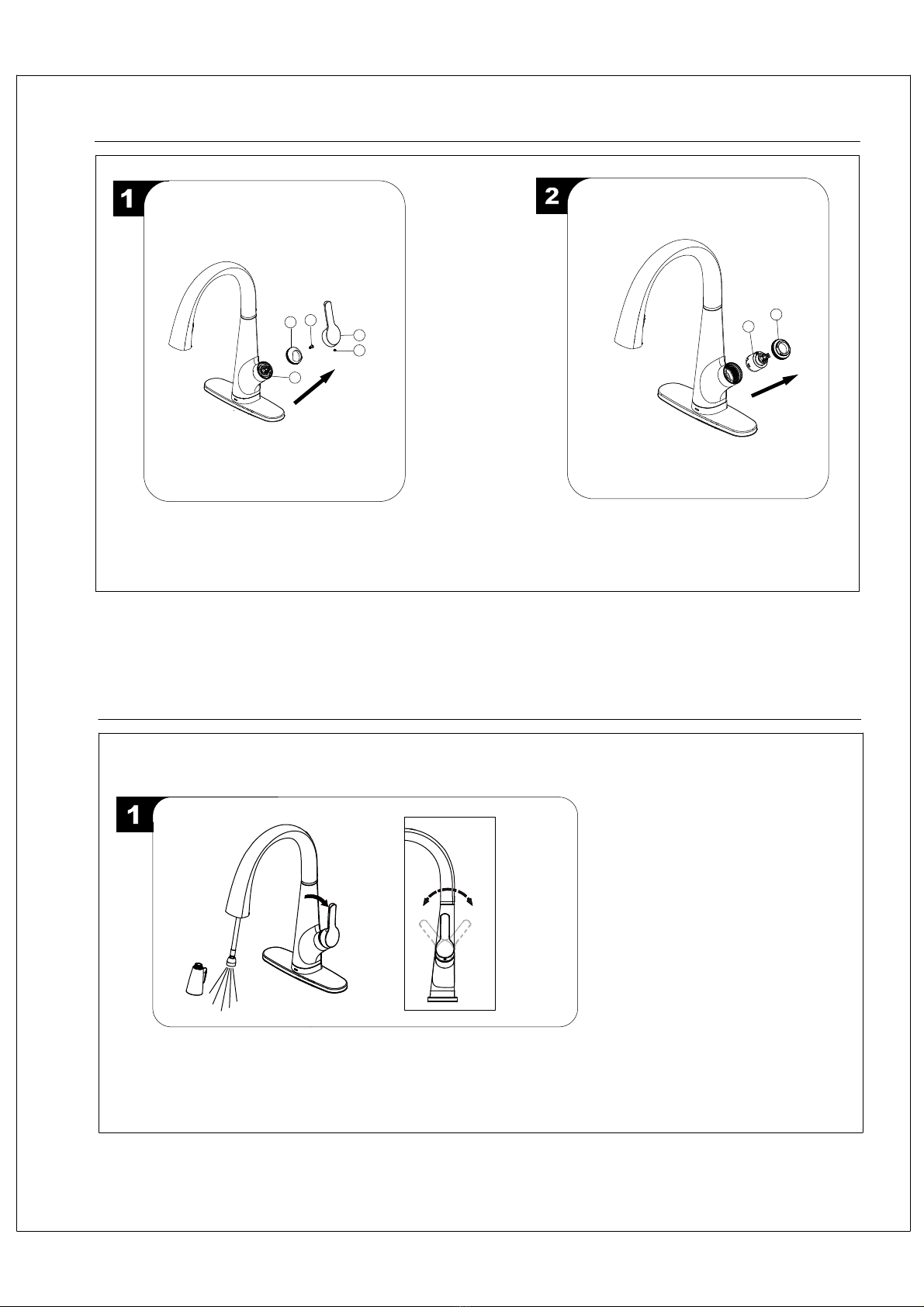 1

2

1