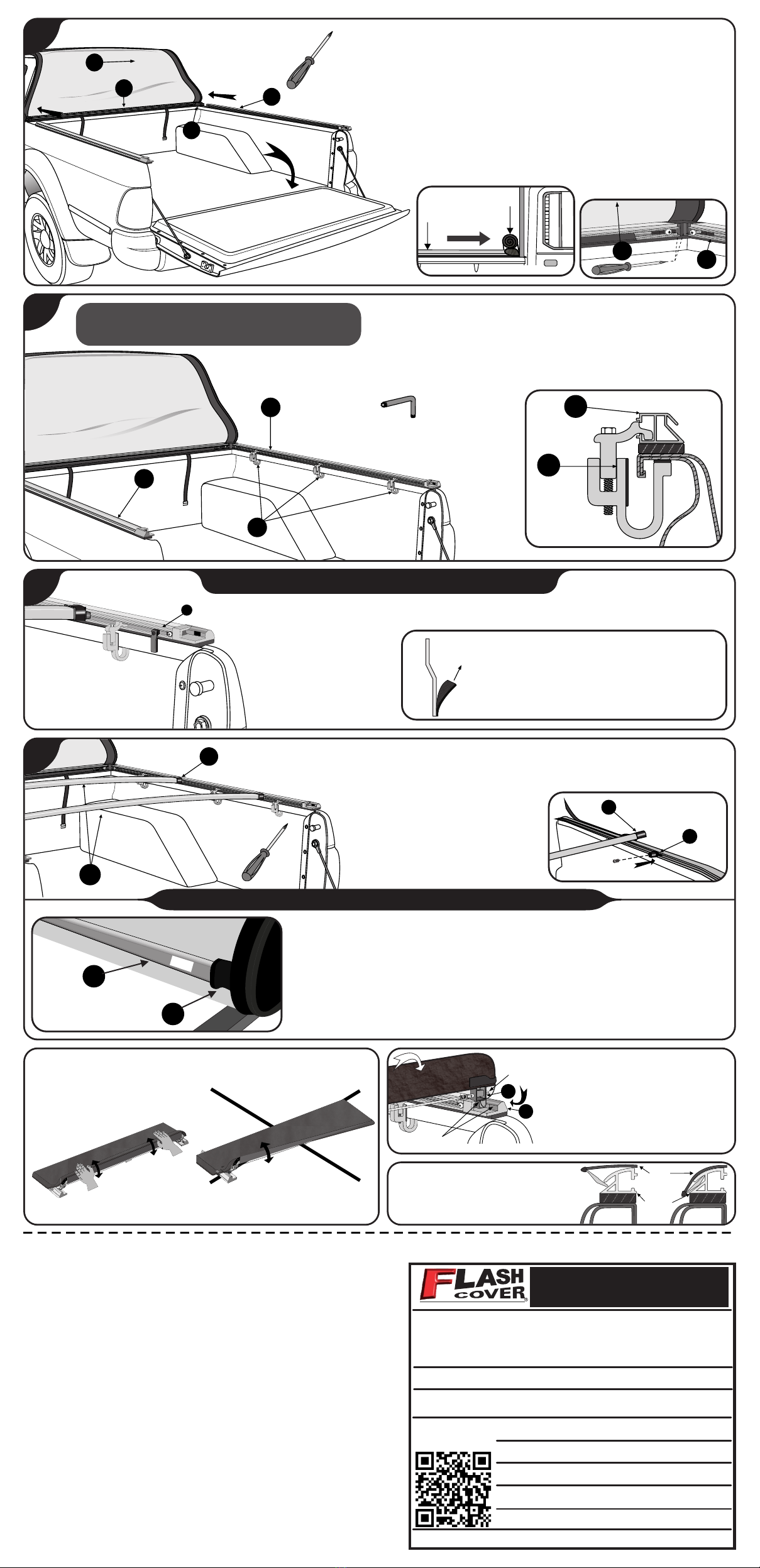 FLASH COVER