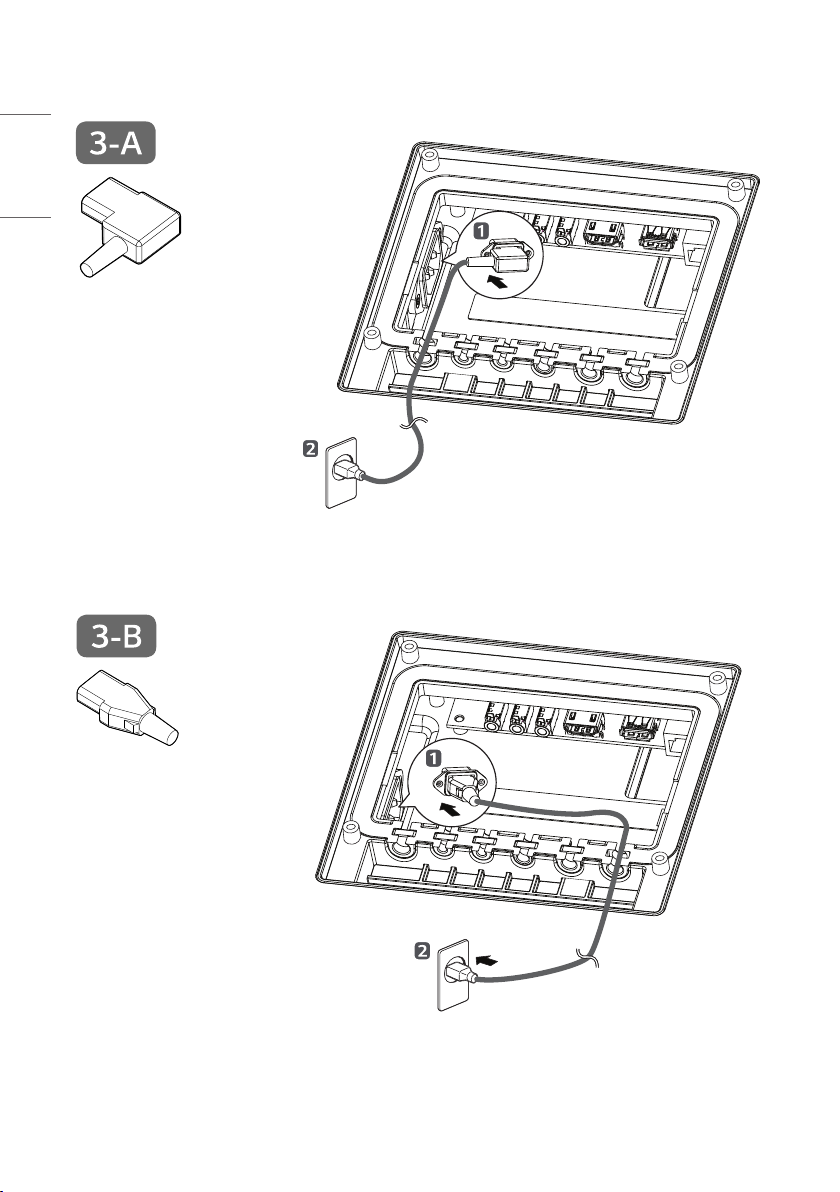 3-A

1

2

3-B

1

2