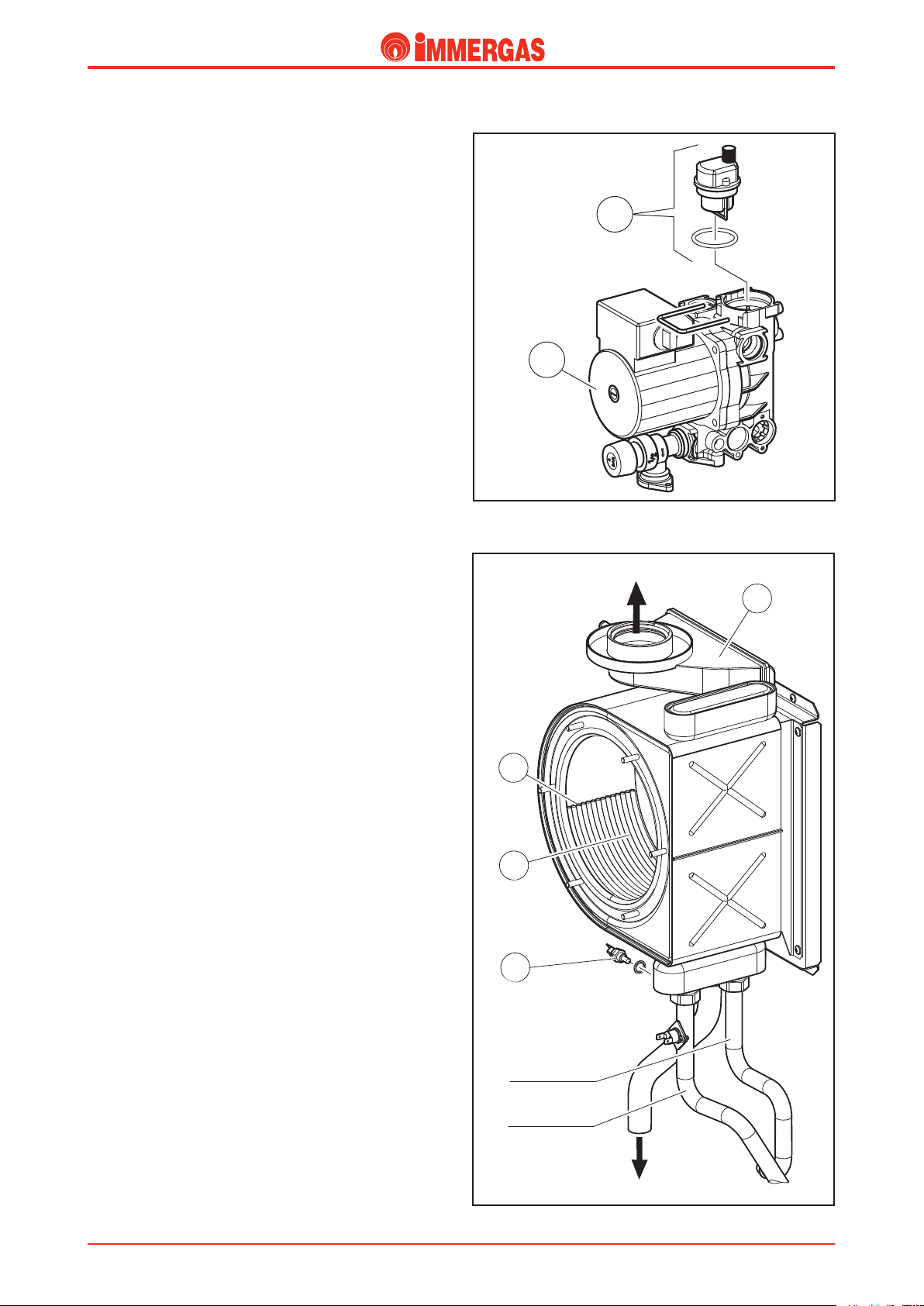 IMMERGAS