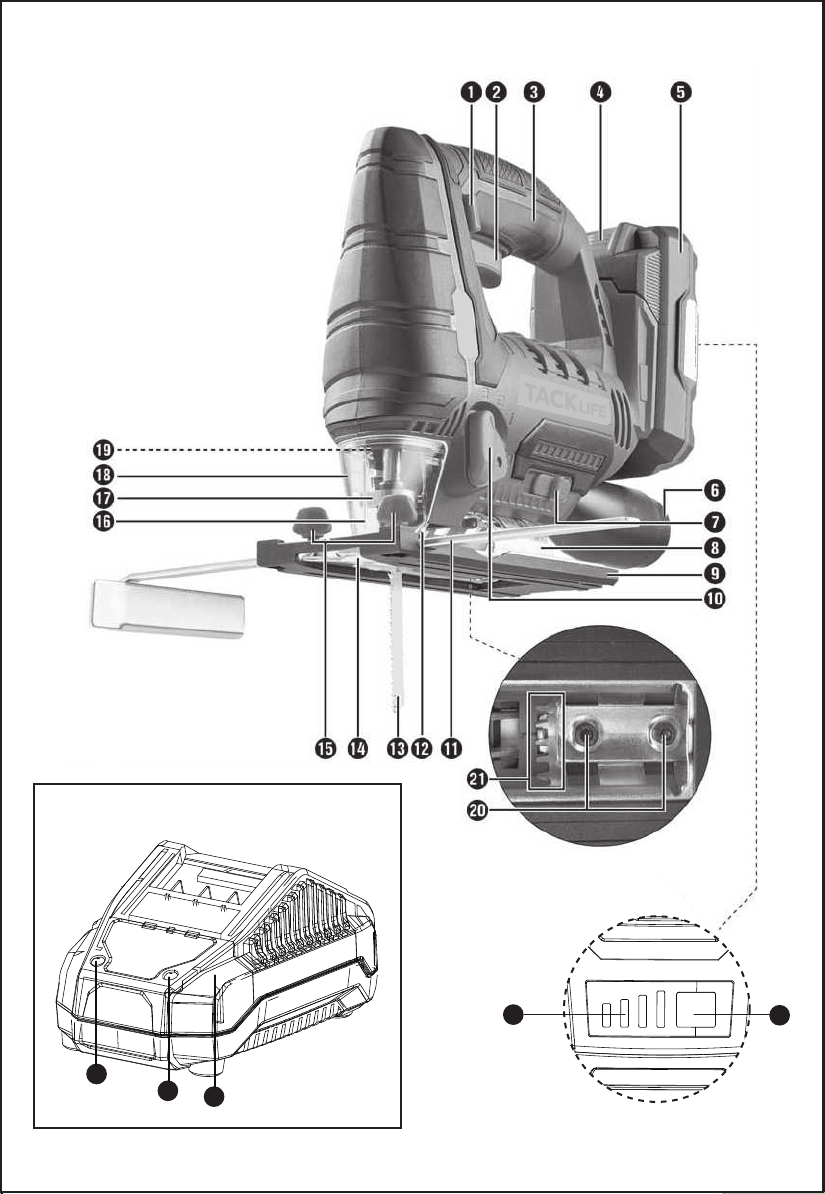 1 2 3 4 5

TACKLIFE

19
18
17
16

6
7
8
9
10

15 14 13 12 11

21
20