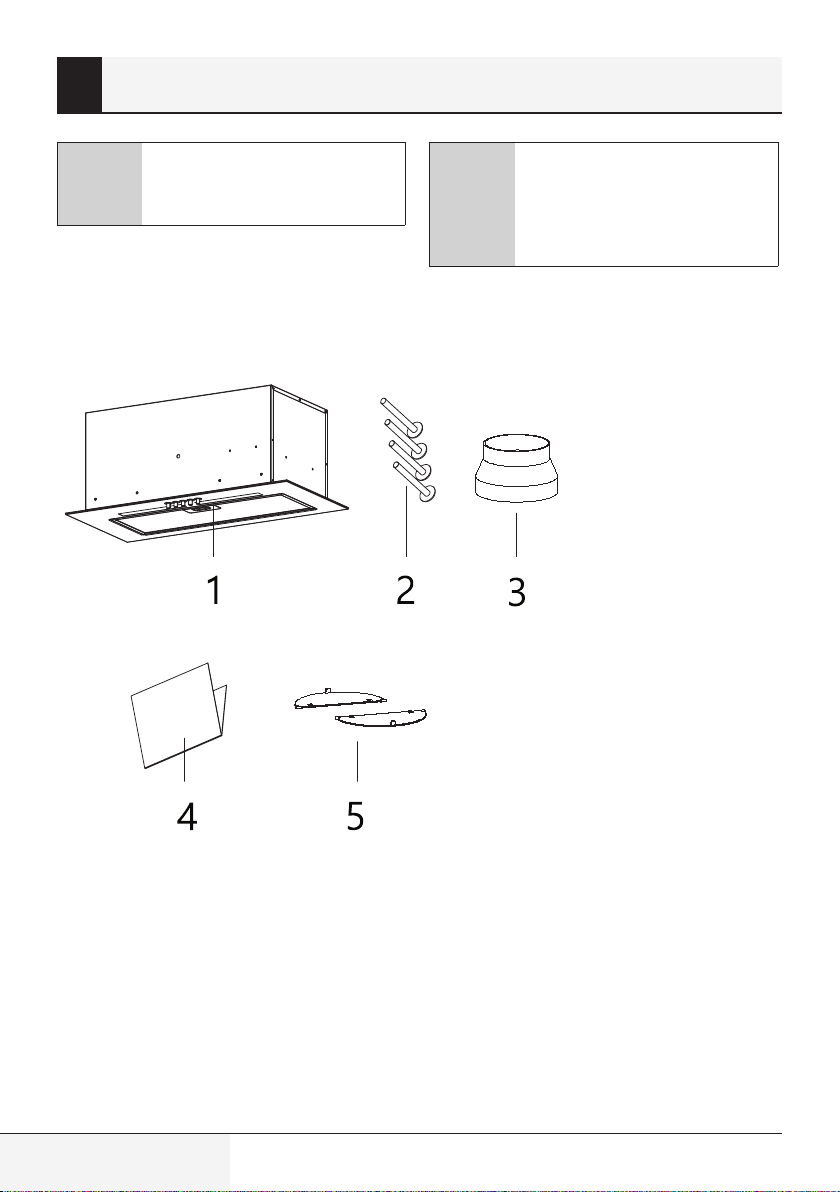 1

2

3

4

5