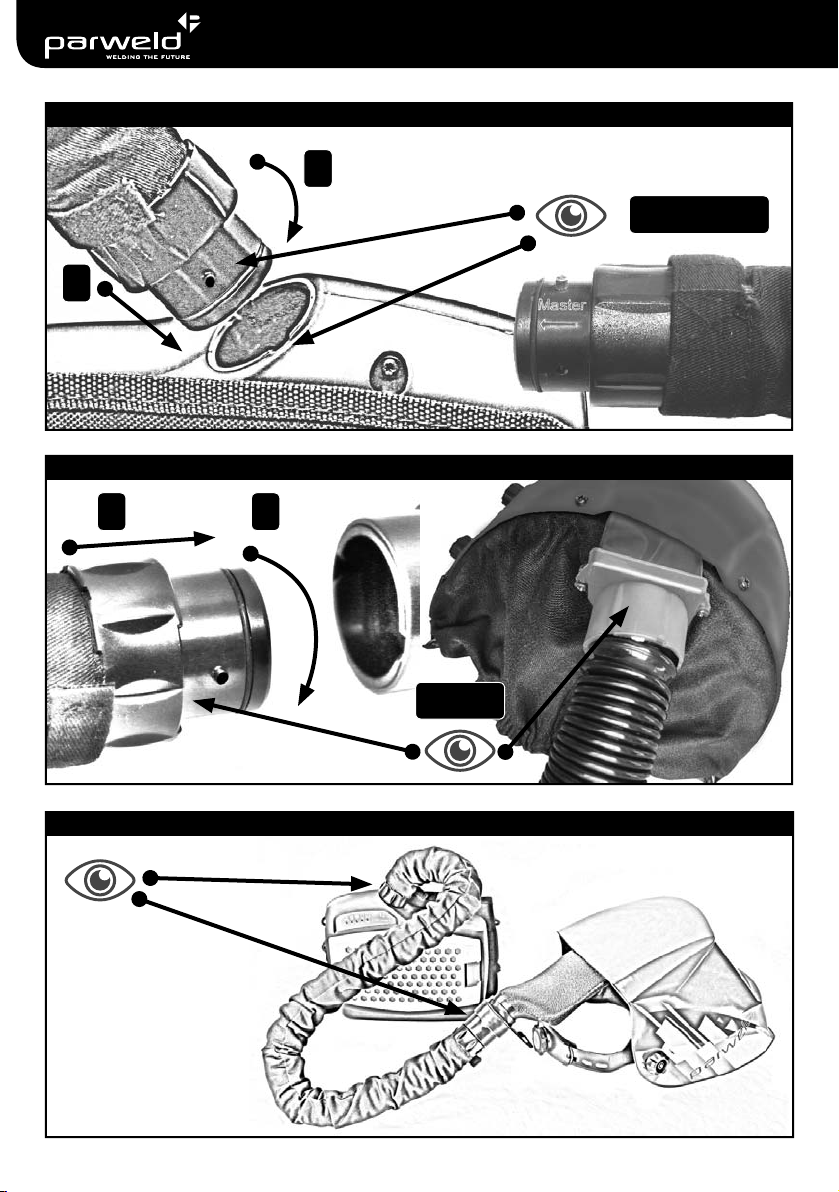 parweld
WELDING THE FUTURE

Master