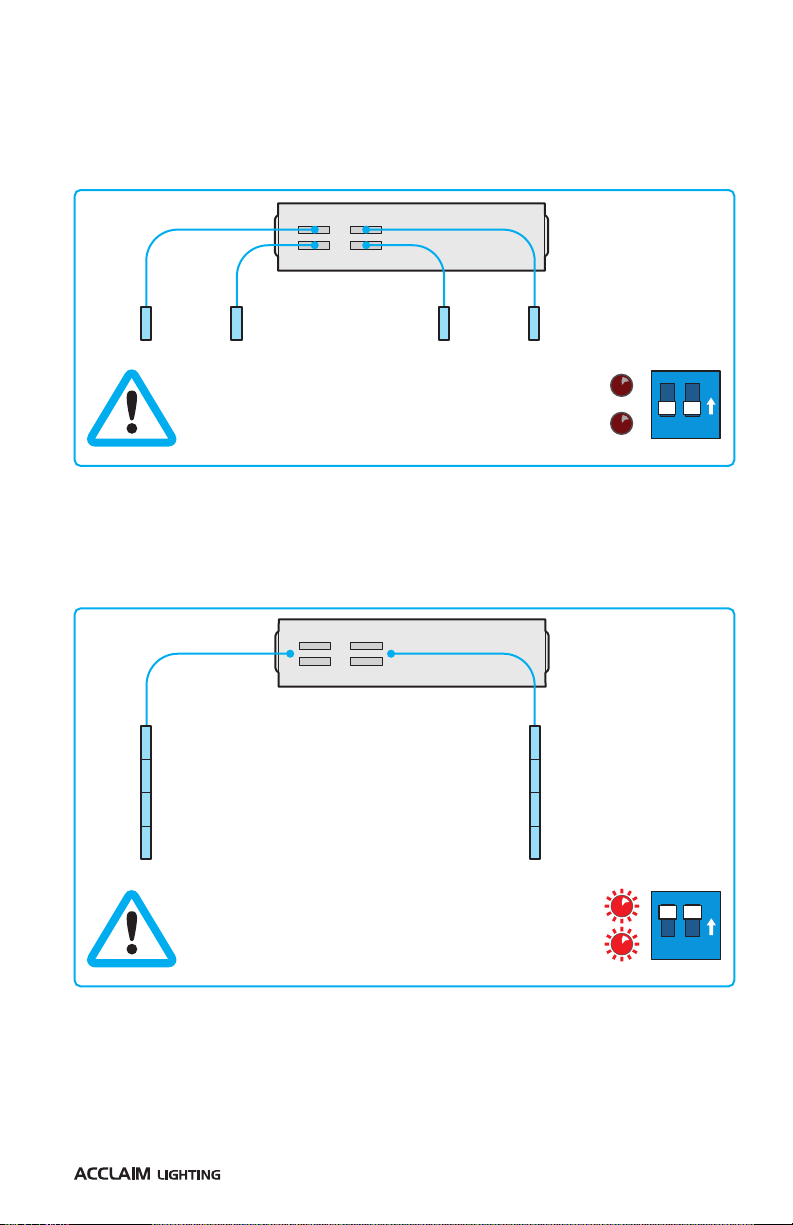 ACCLAIM LIGHTING