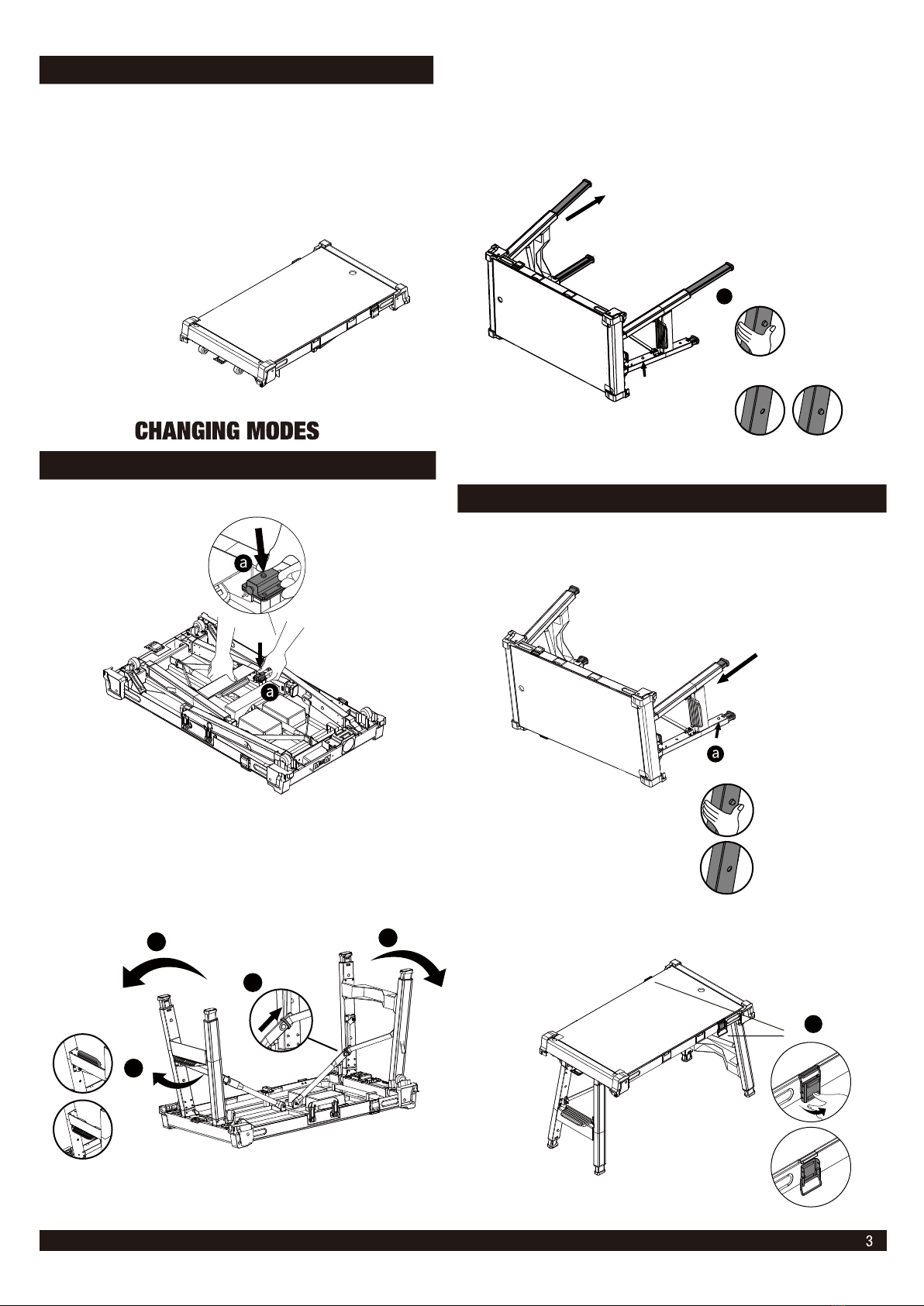 CHANGING MODES

a

a

a

3