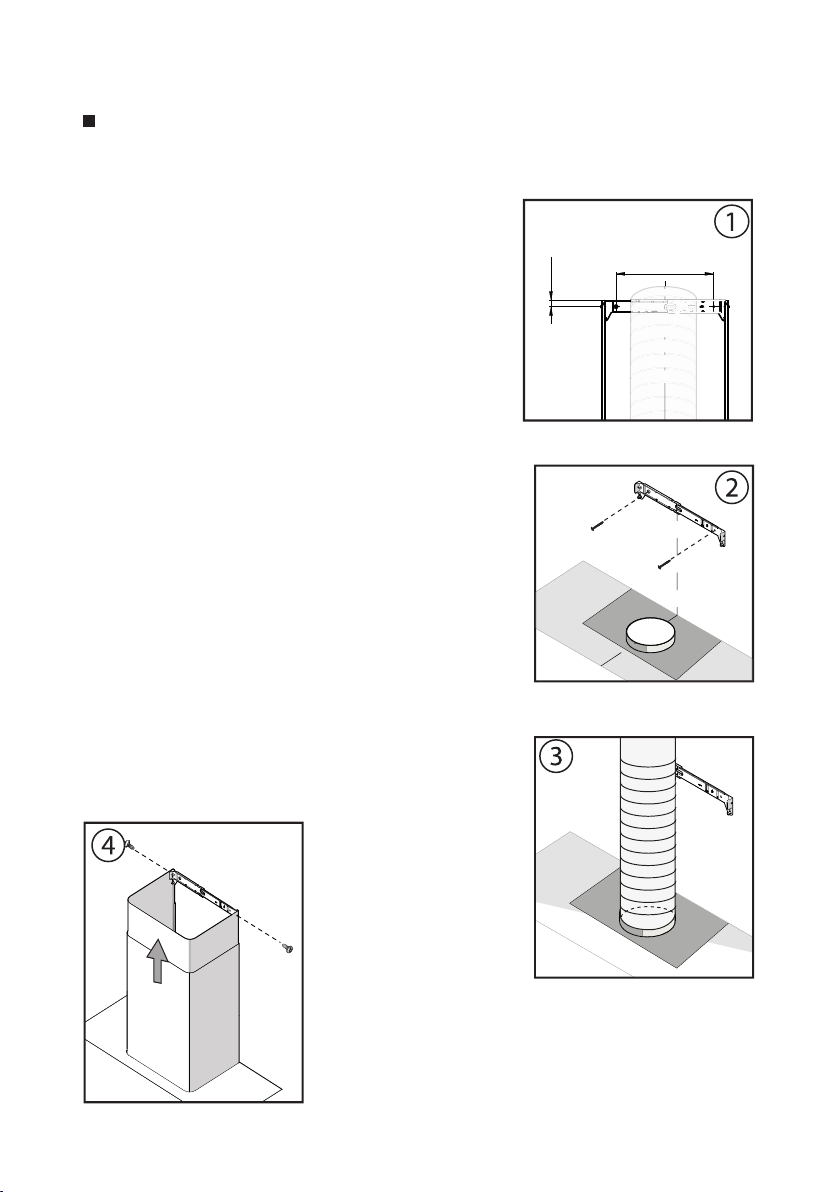 1

2

3

4