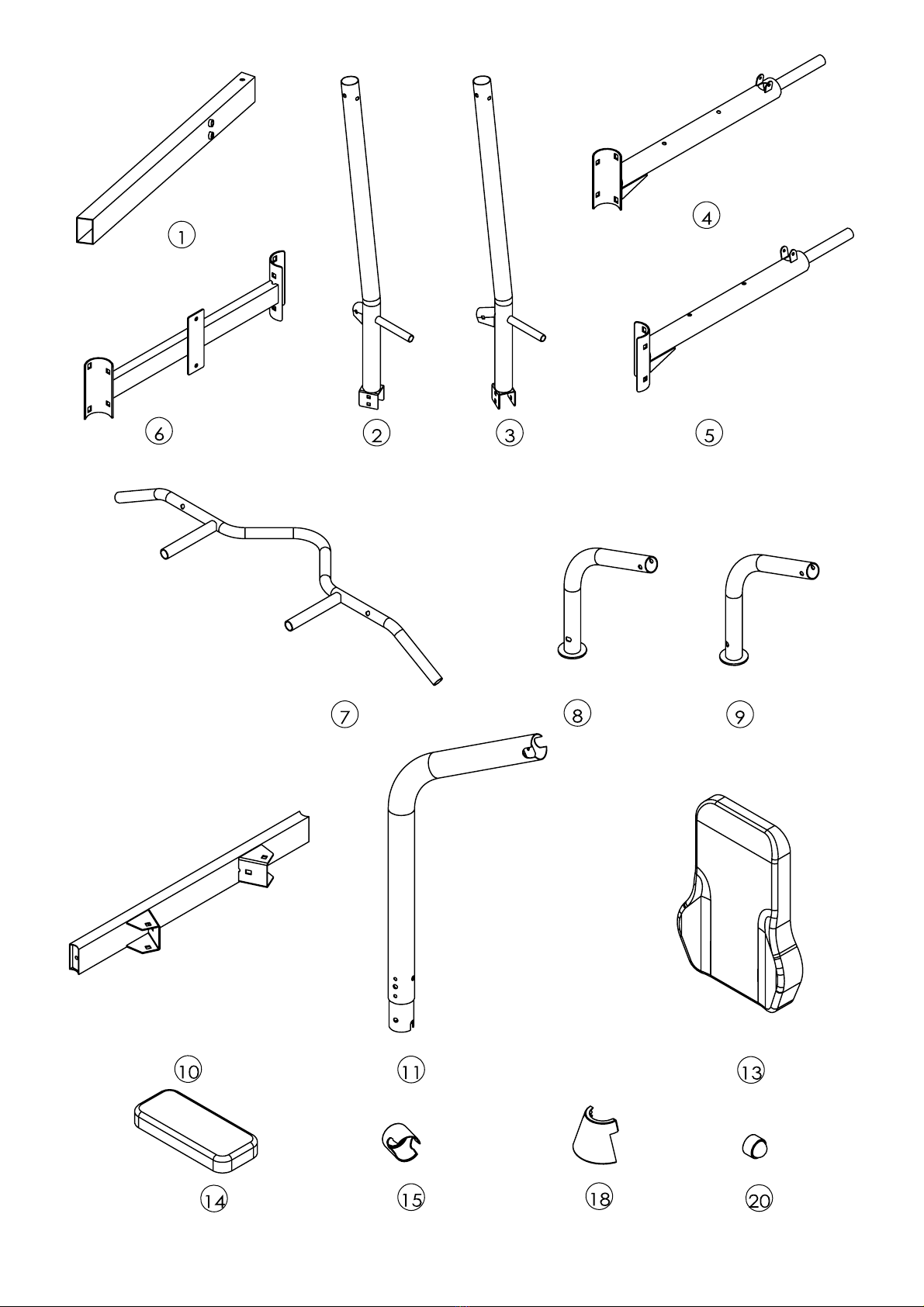 1
4
6
2
3
5
7
8
9
10
11
13
14
15
18
20