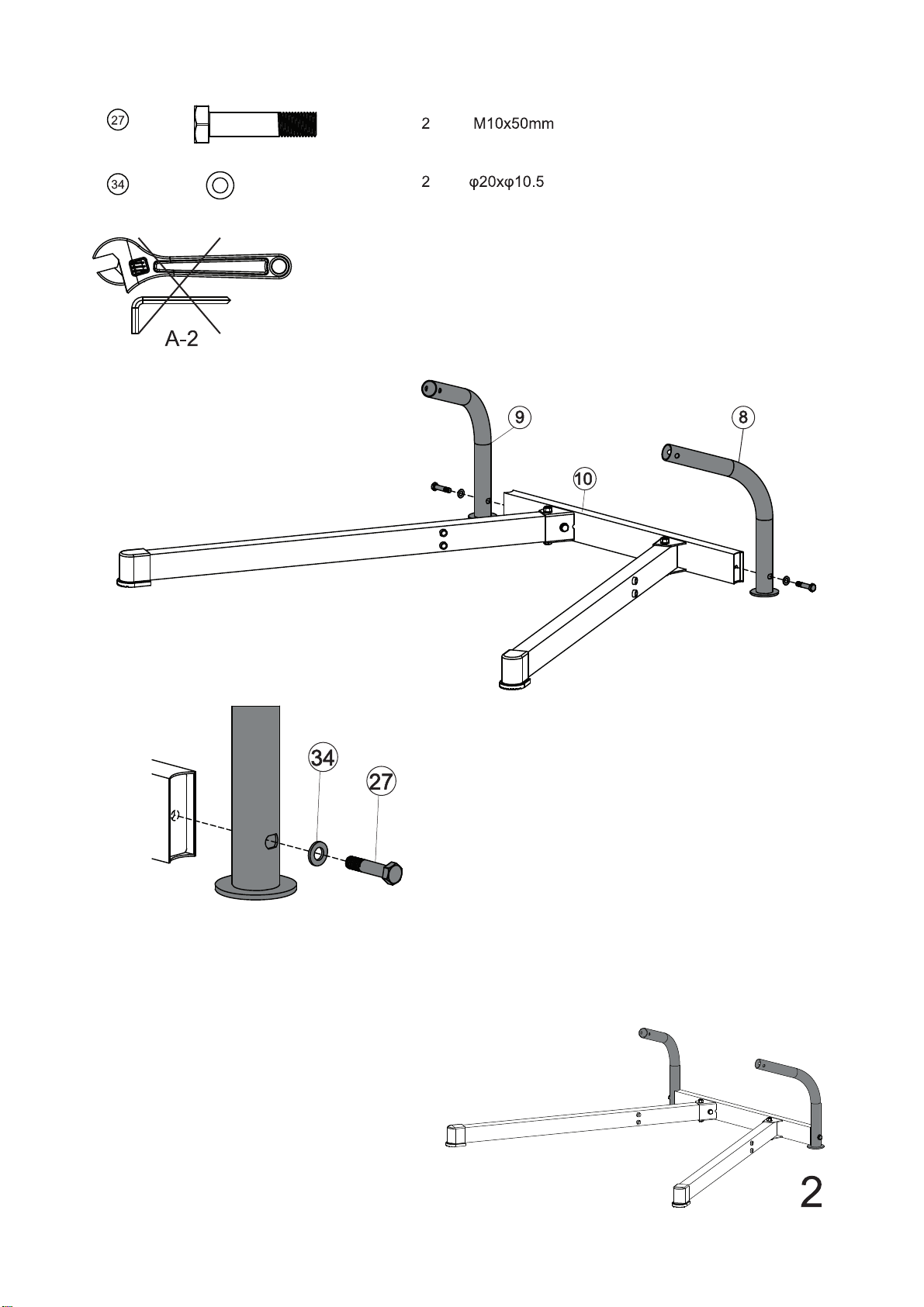 27 2 M10x50mm

34 2 φ20xφ10.5

A-2

9

8

10

34

27

2