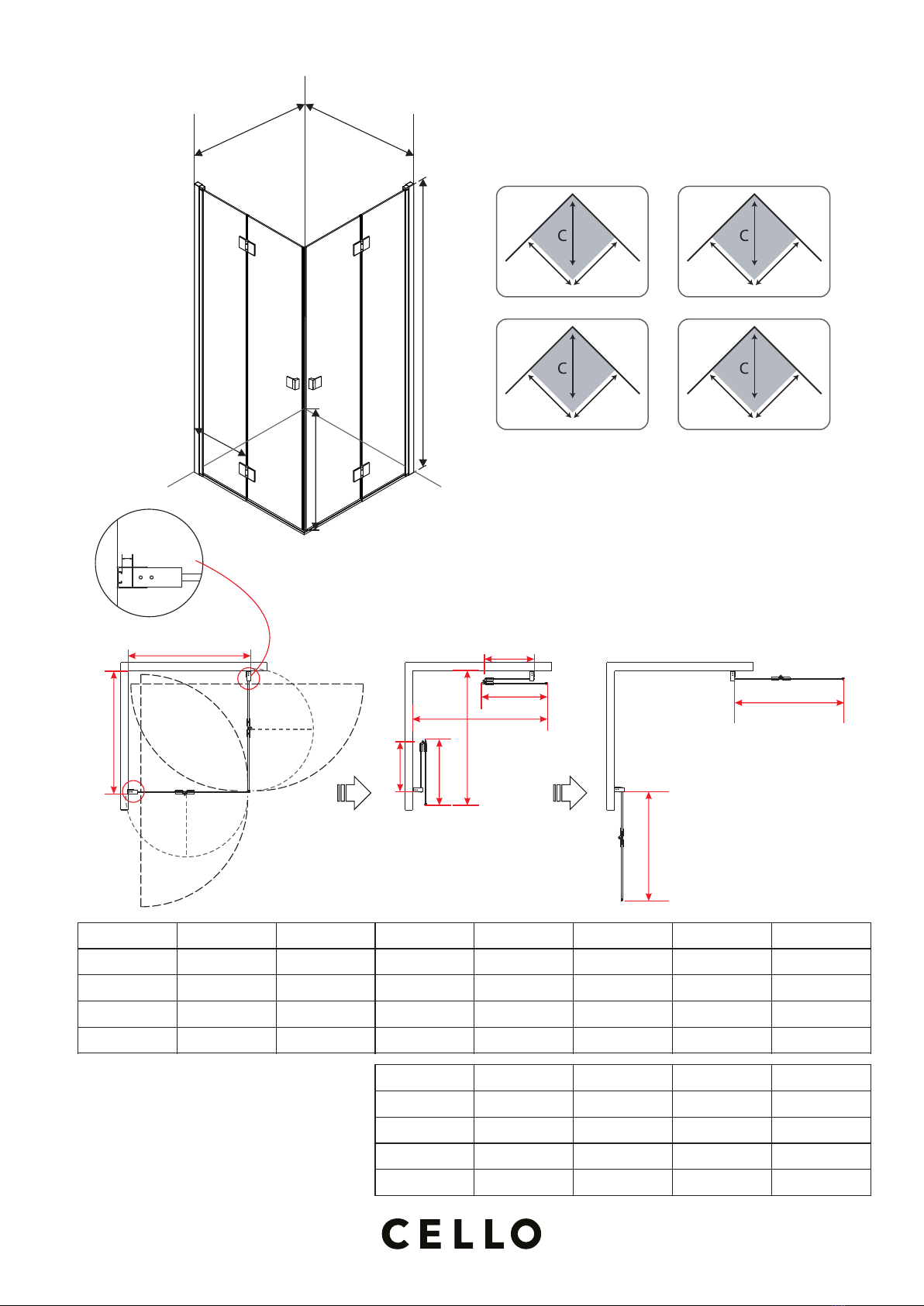 C

C

C

C

CELLO