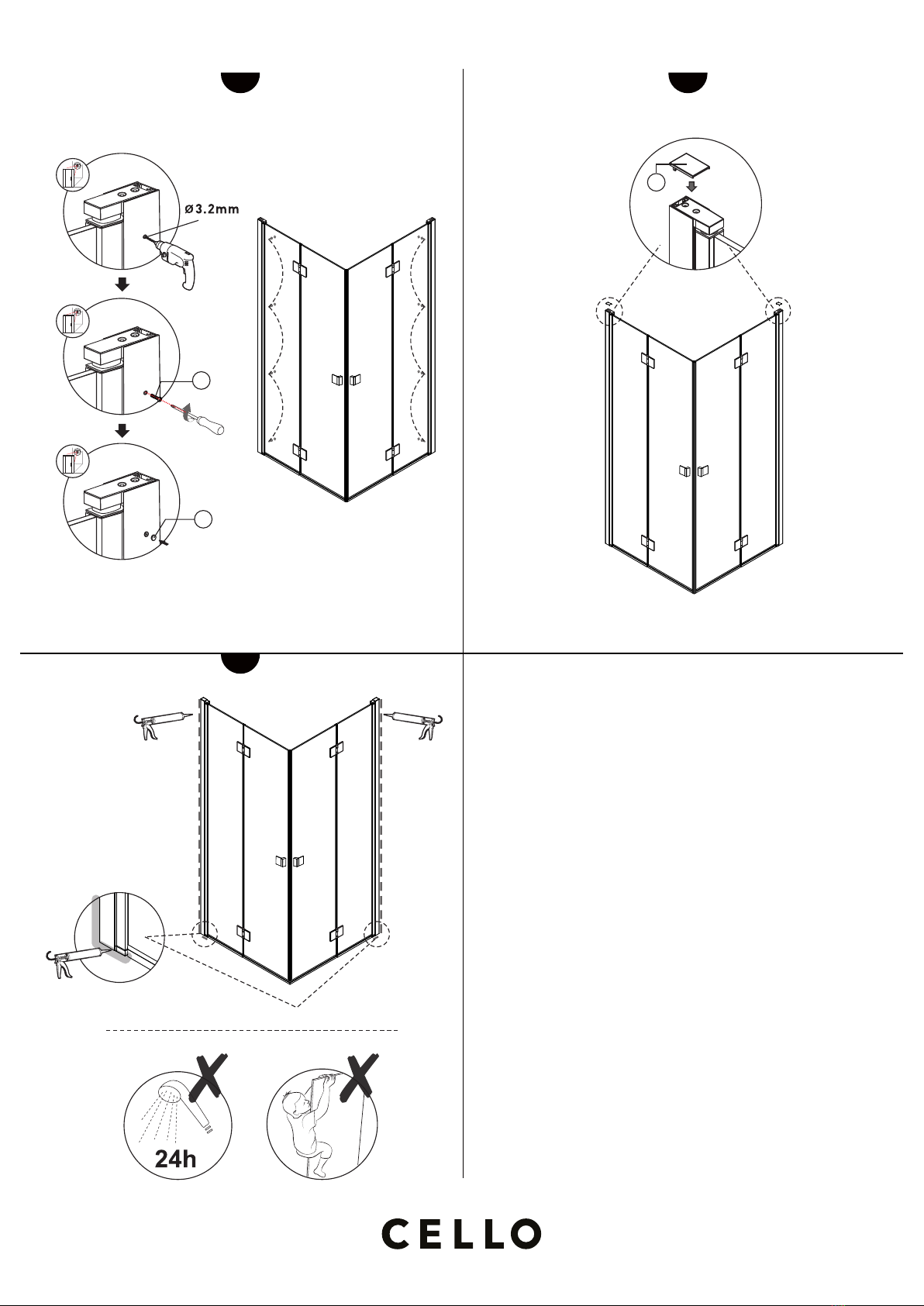 Ø3.2mm

24h

CELLO