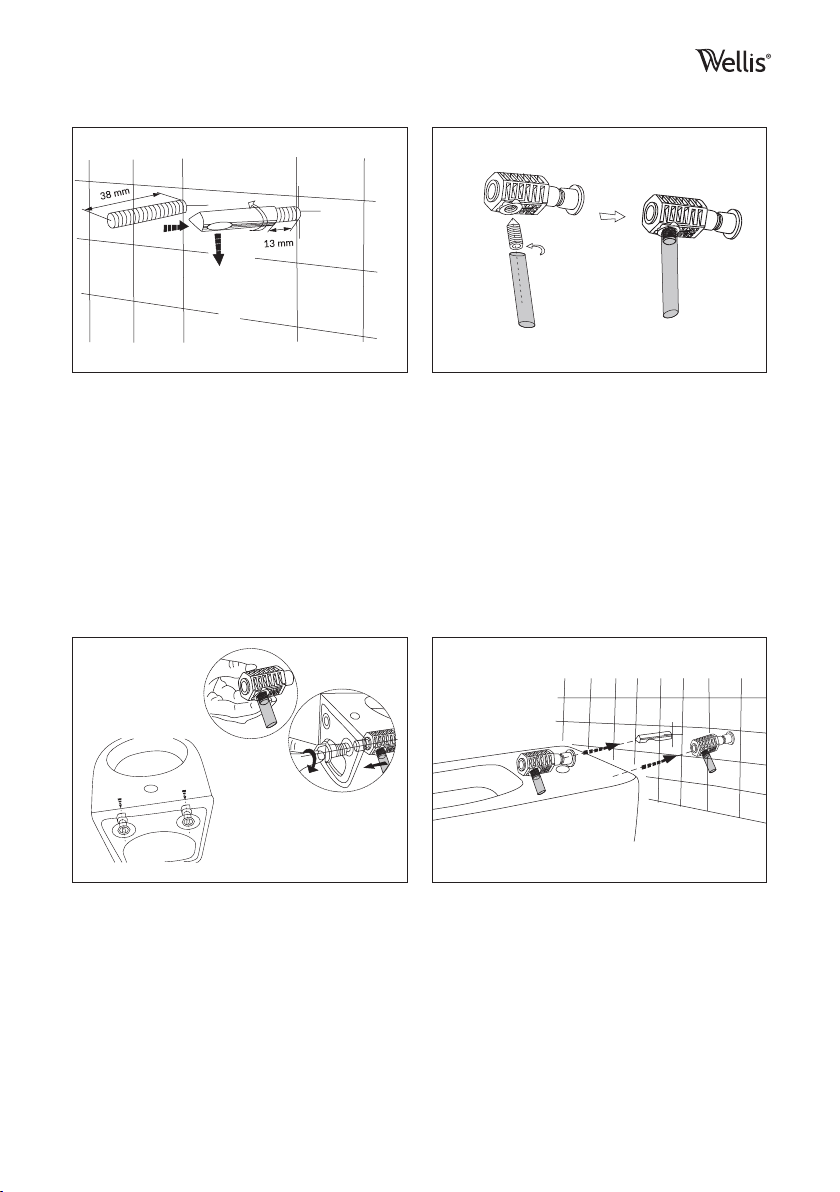 Wellis®

38 mm

13 mm