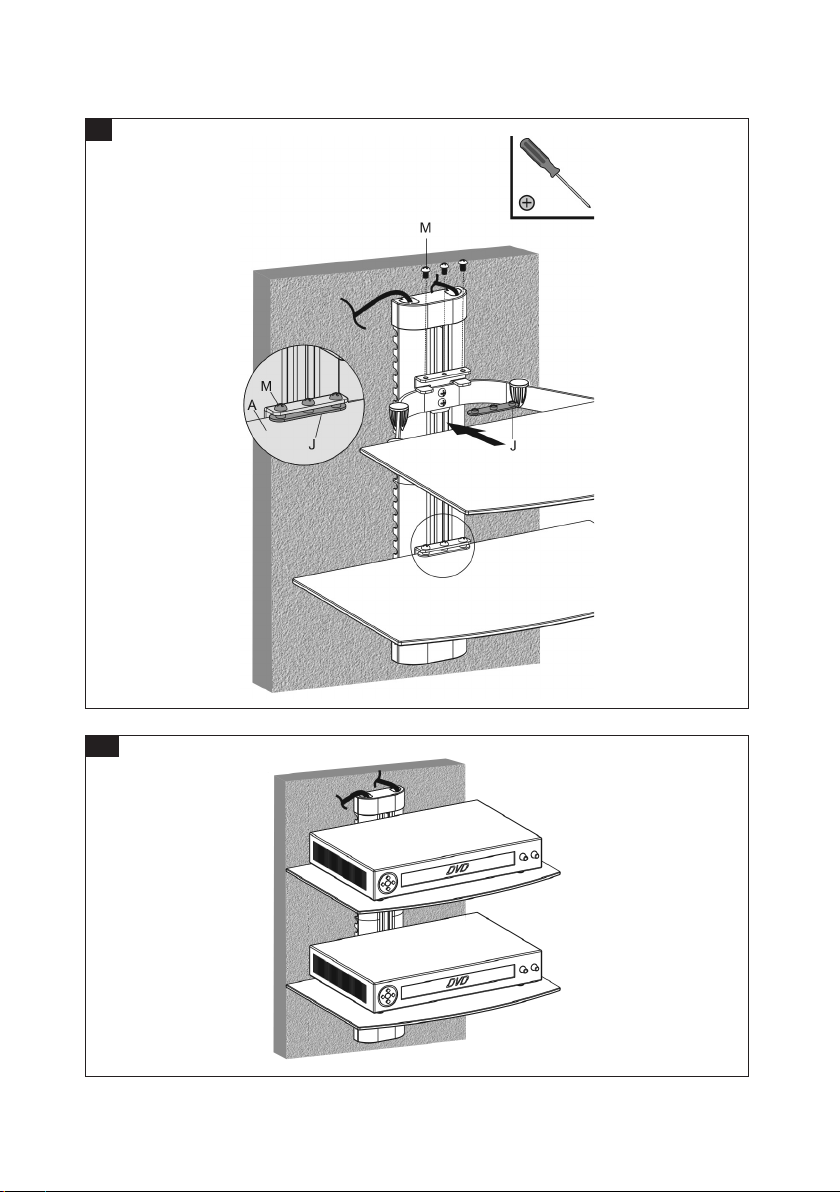 M

M

A

J

J

DVD

DVD