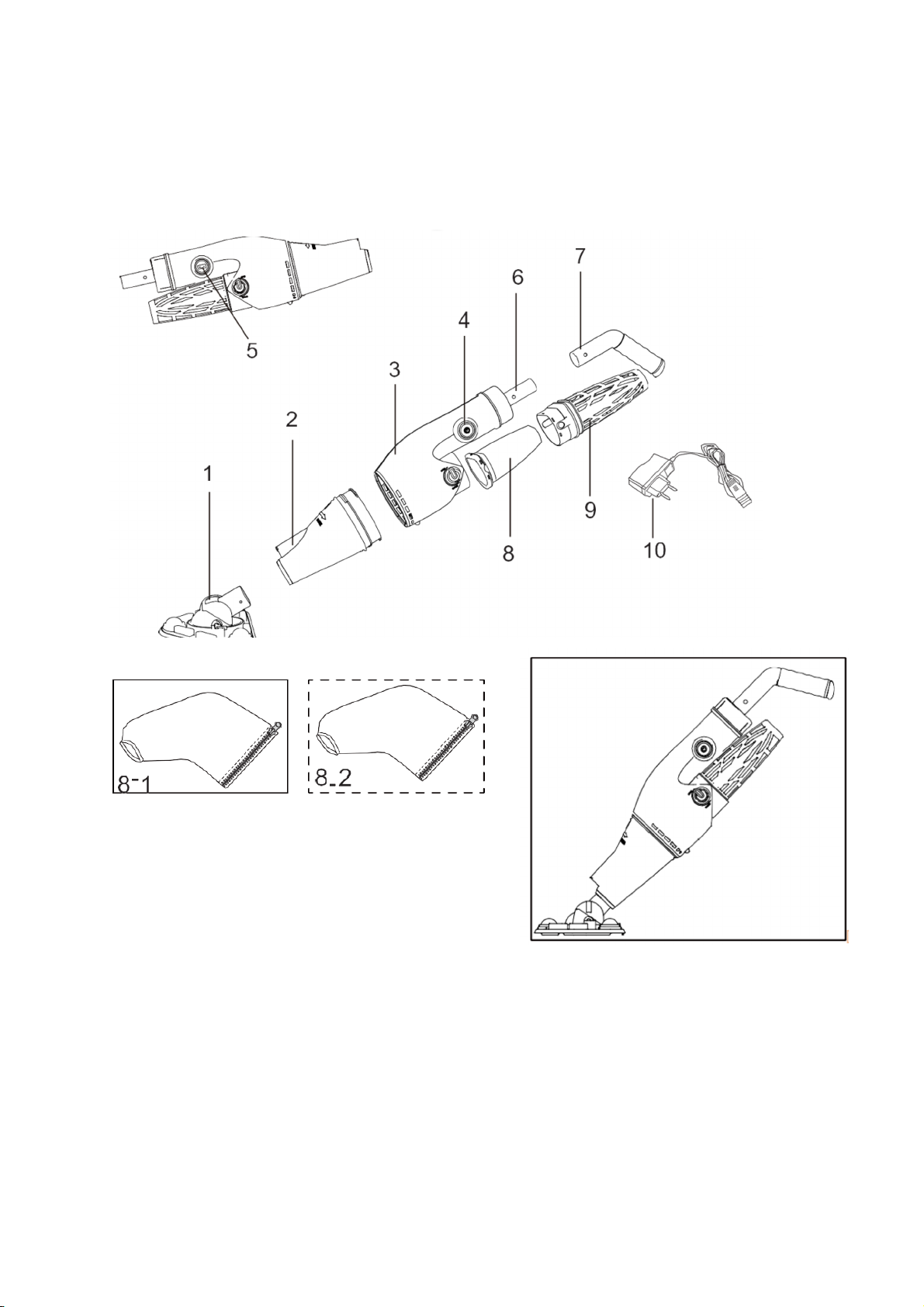 5

7

6

4

3

2

1

9

8

10

8-1

8-2