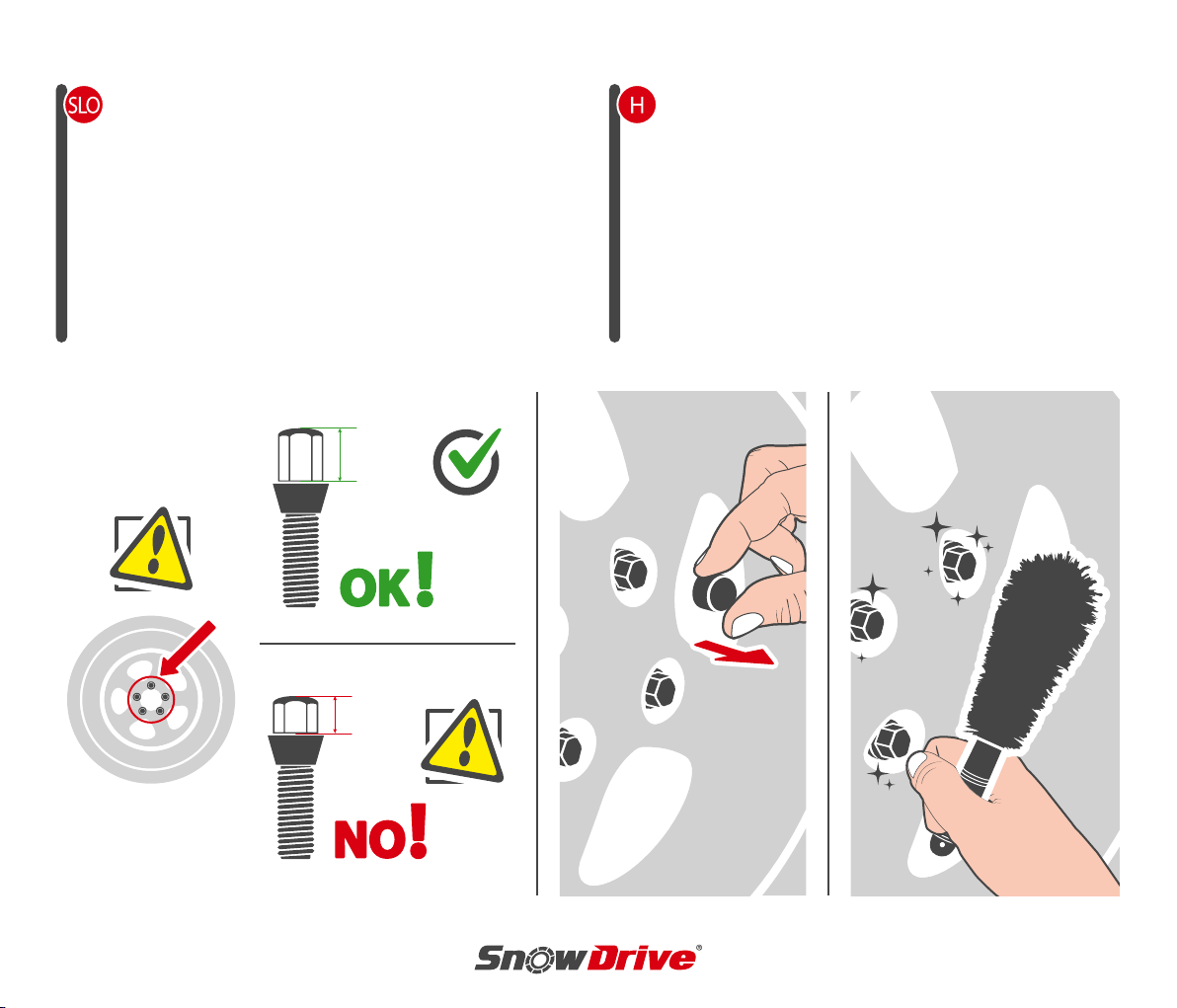 SLO

H

OK!

NO!

SnowDrive®