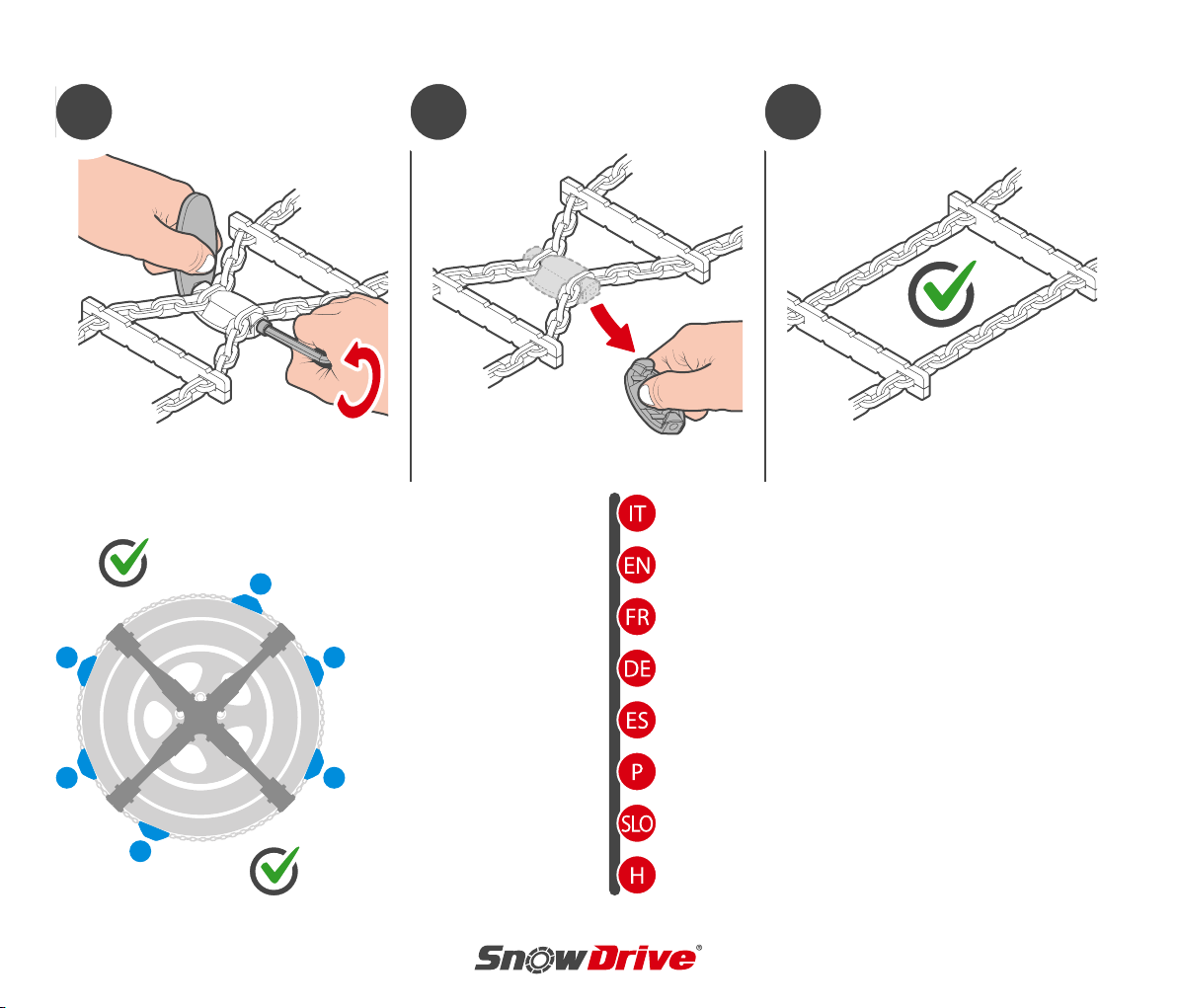 IT
EN
FR
DE
ES
P
SLO
H

SnowDrive®