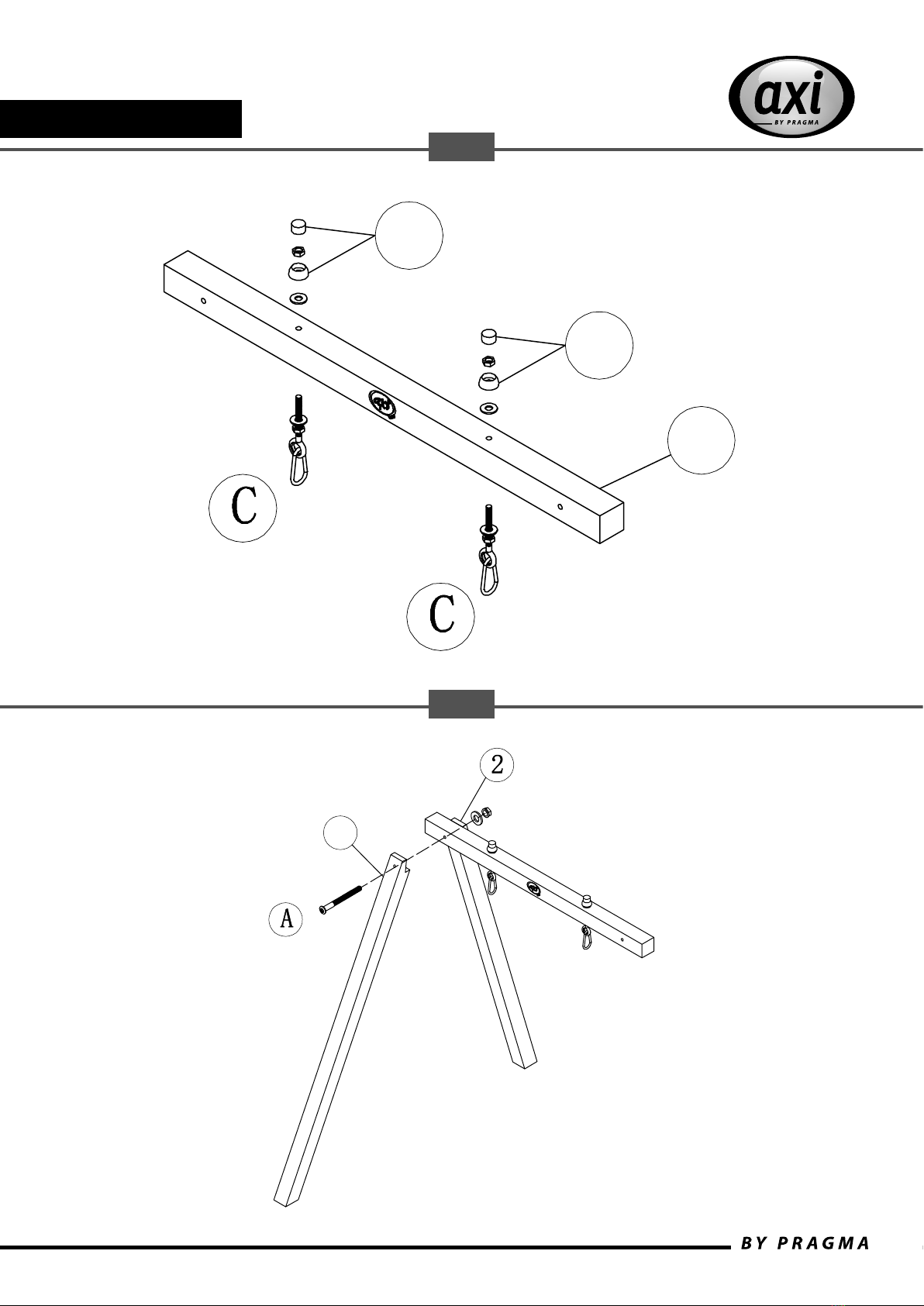 axi
BY PRAGMA

C

C

2

A

BY PRAGMA