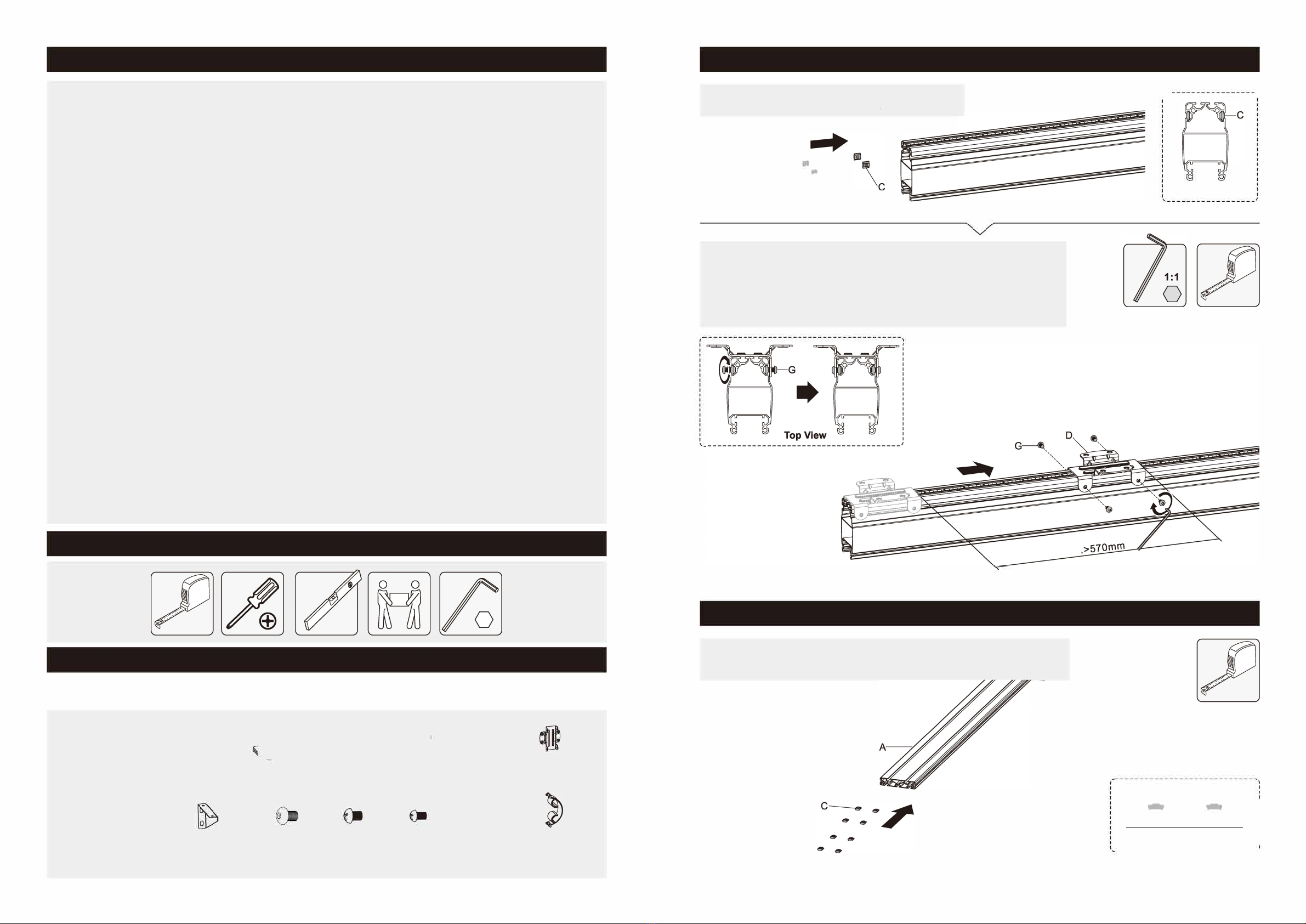 C

C

1:1

G

Top View

G

D

>570mm

A

C