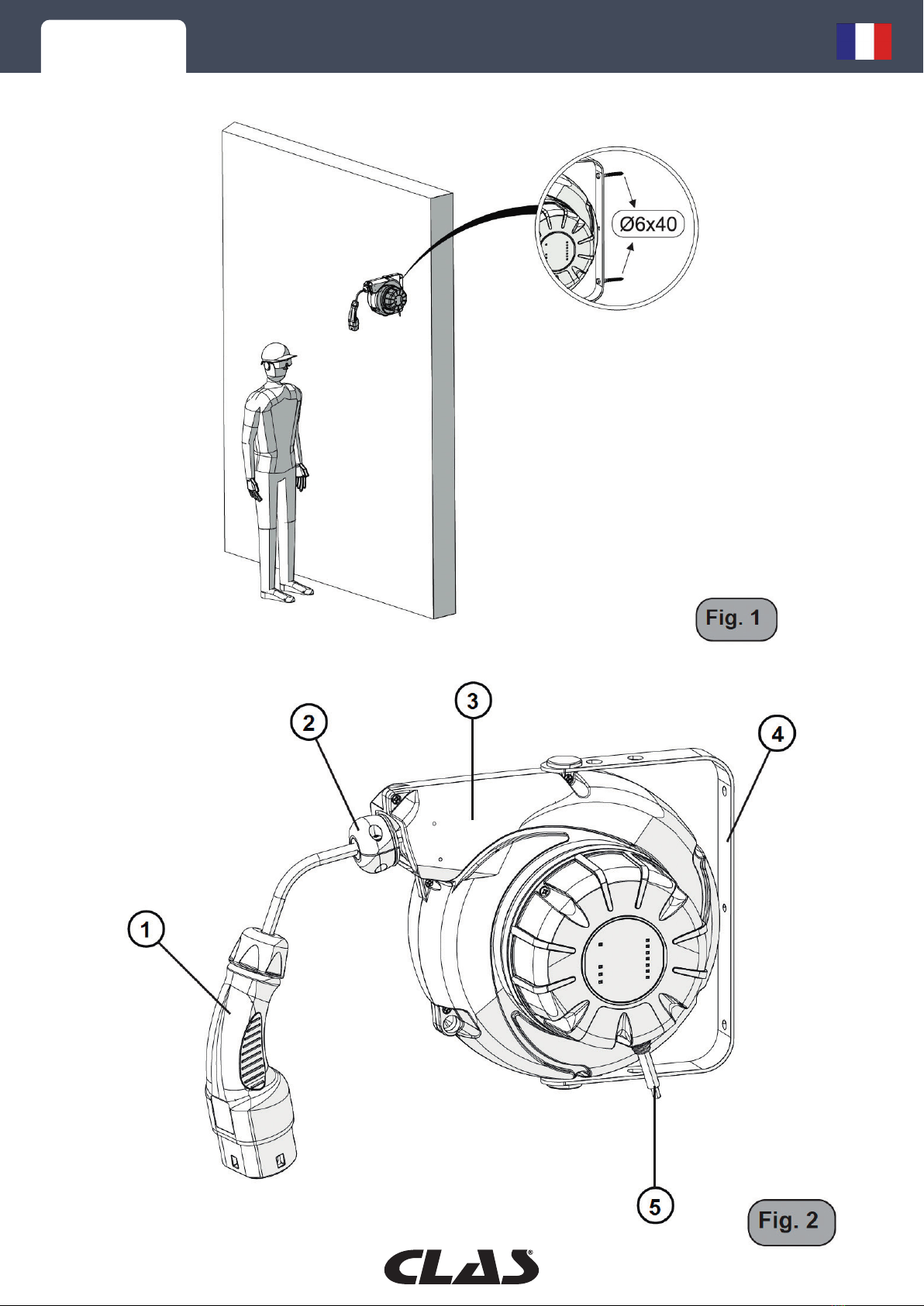 Ø6x40

Fig. 1

2

3

4

1

5

Fig. 2

CLAS®