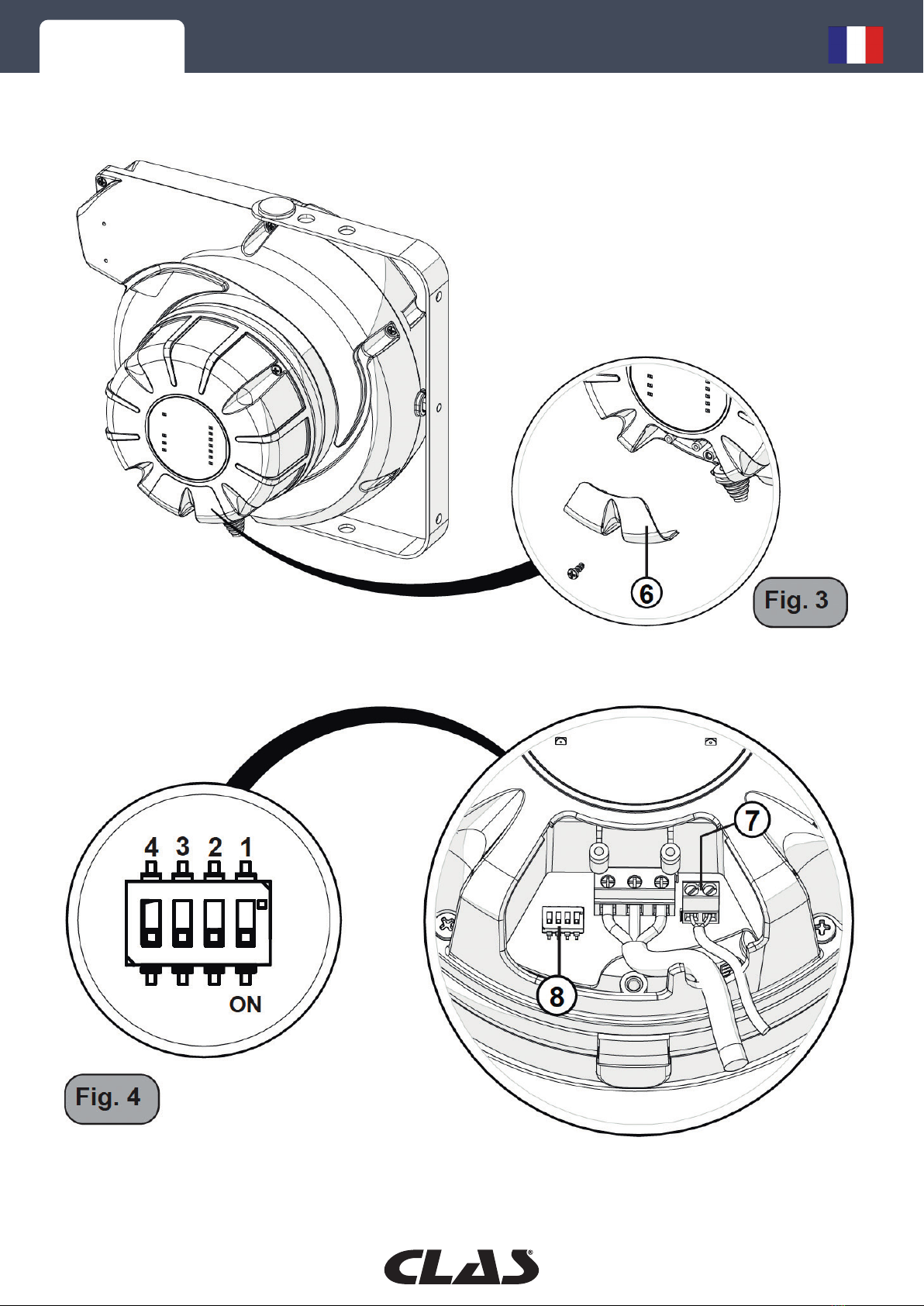 6

Fig. 3

4 3 2 1

ON

7

8

Fig. 4

CLAS®