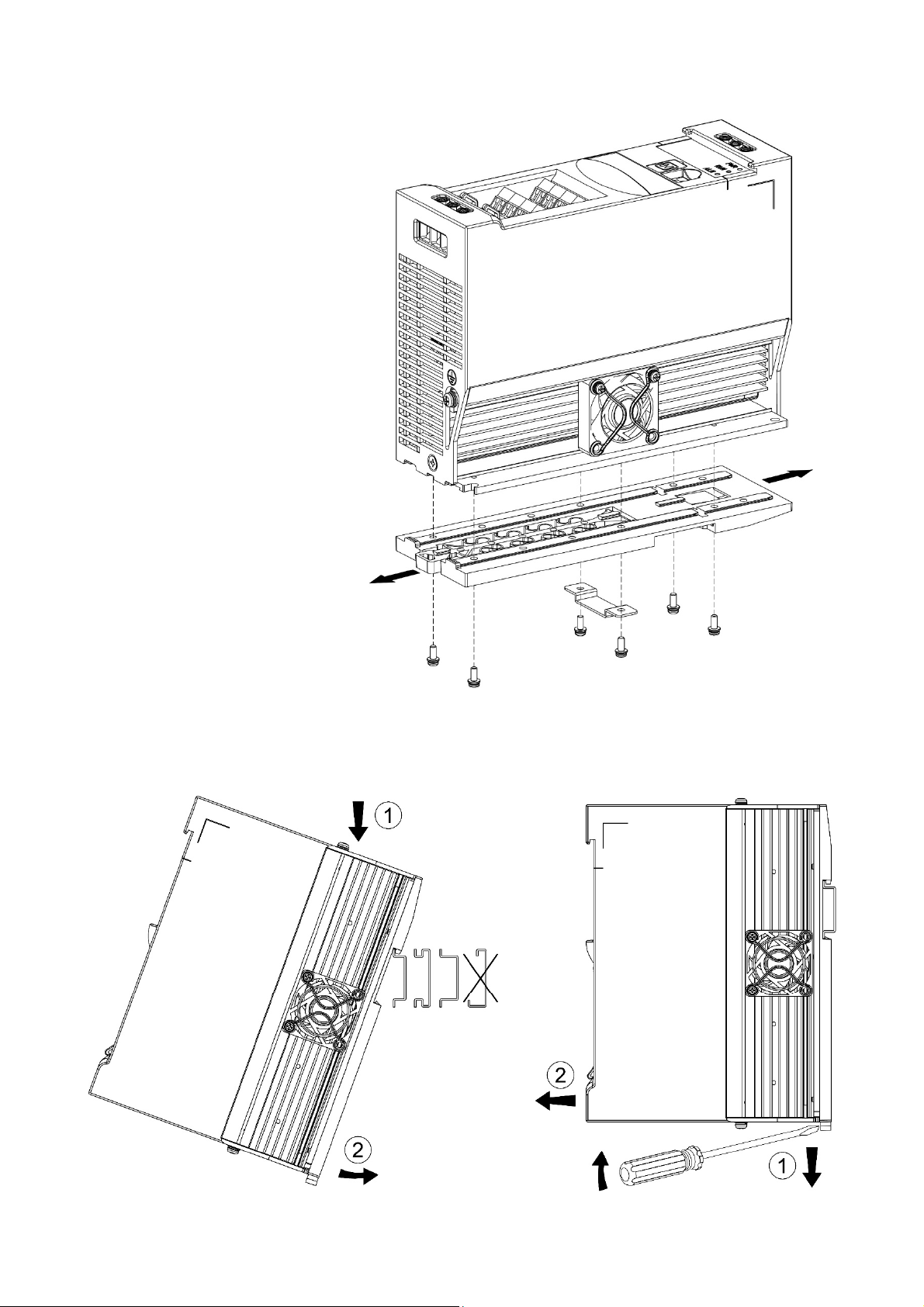 ①
②
②
①