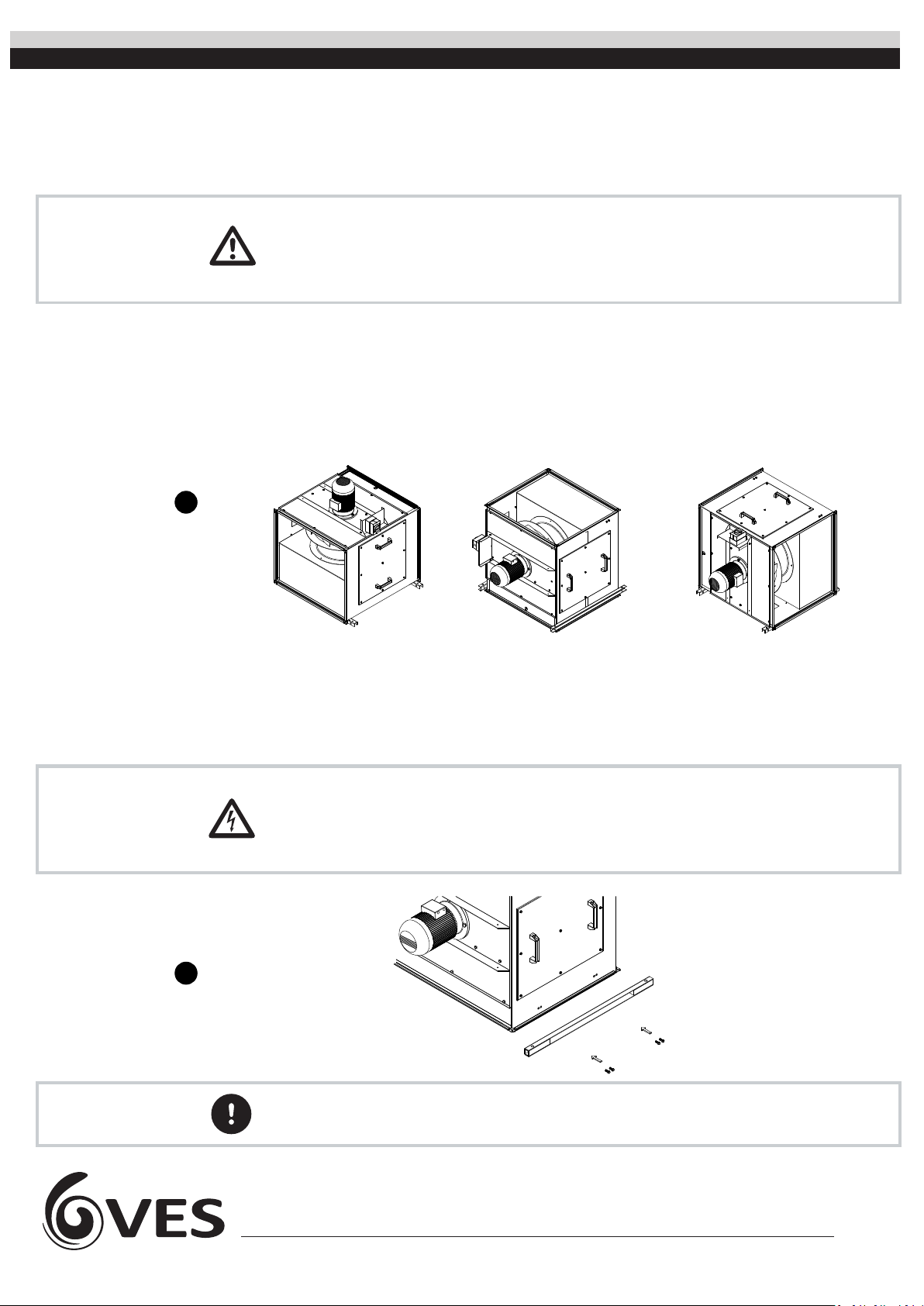 VES