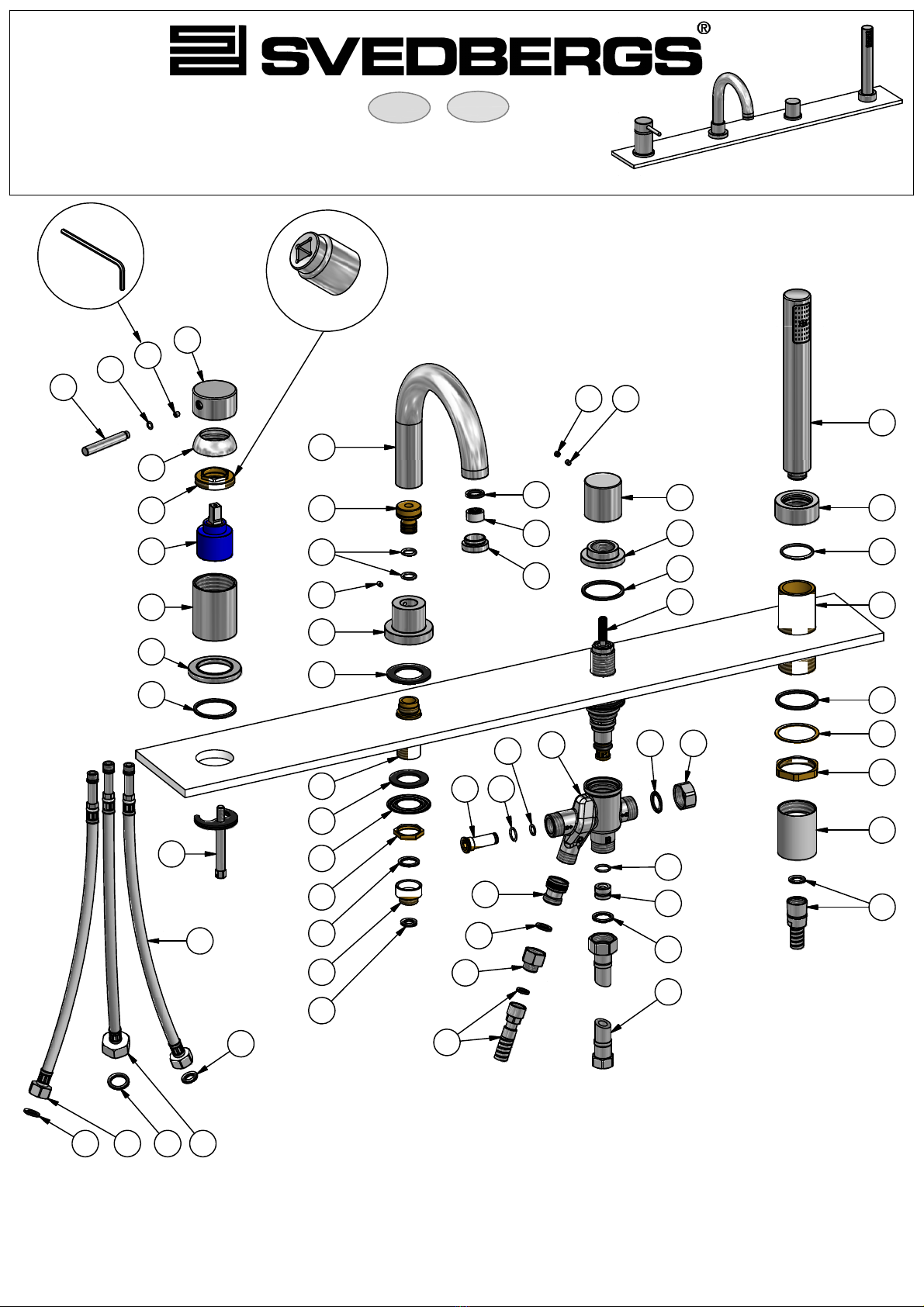 SVEDBERGS®