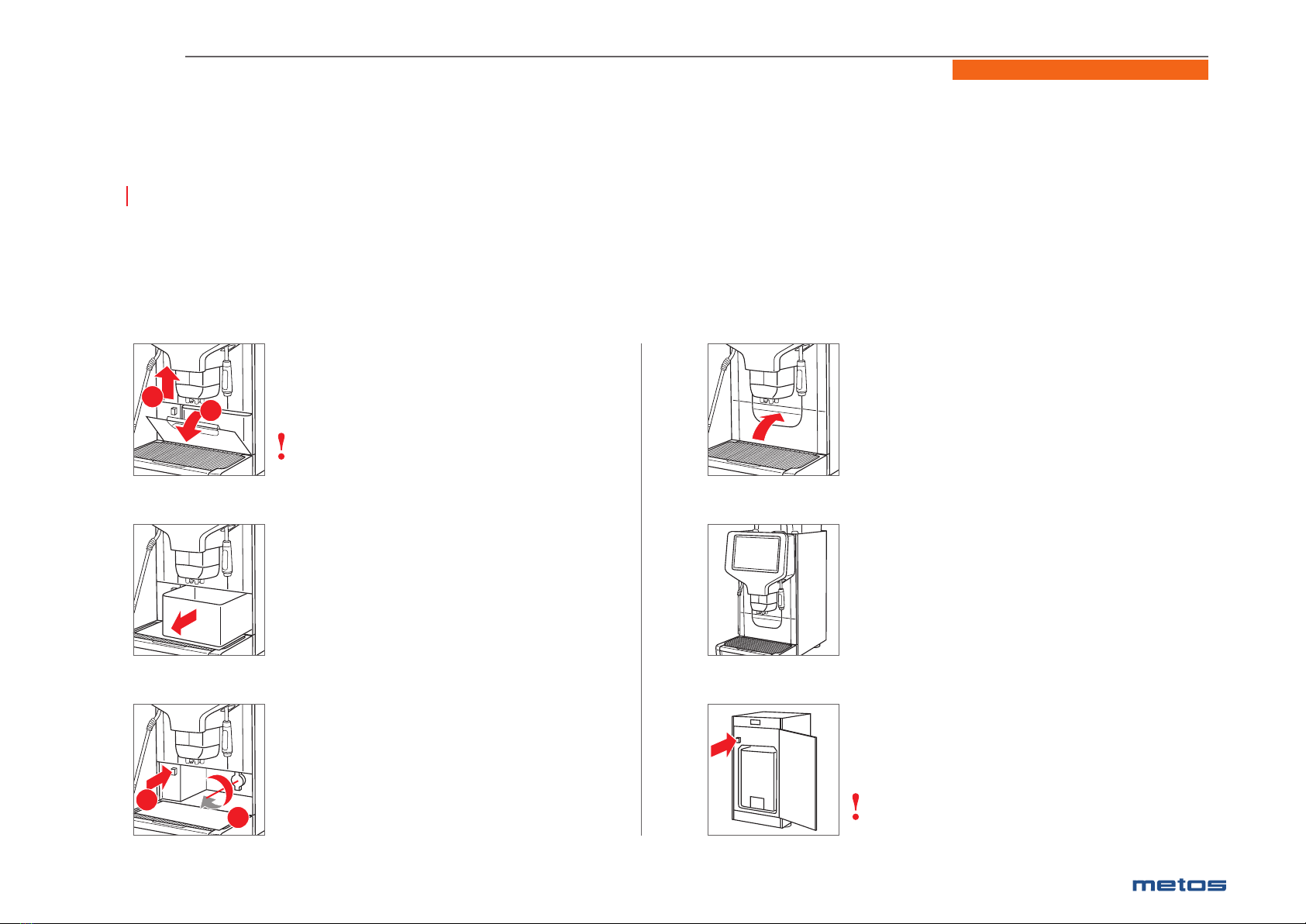 !

!

metos