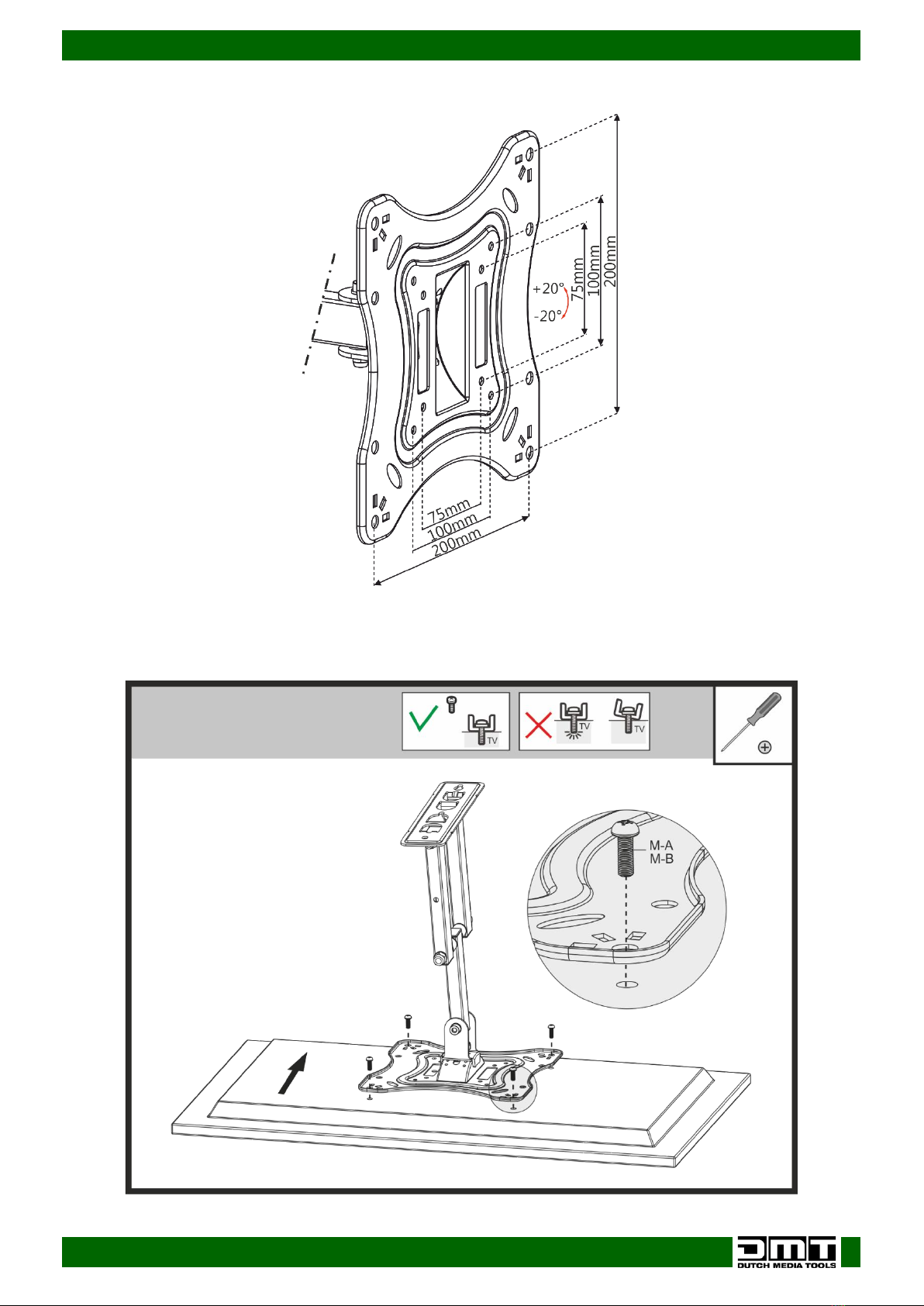 +20°
-20°
75mm
100mm
200mm
75mm
100mm
200mm

TV
TV
TV

M-A
M-B

DMT
DUTCH MEDIA TOOLS