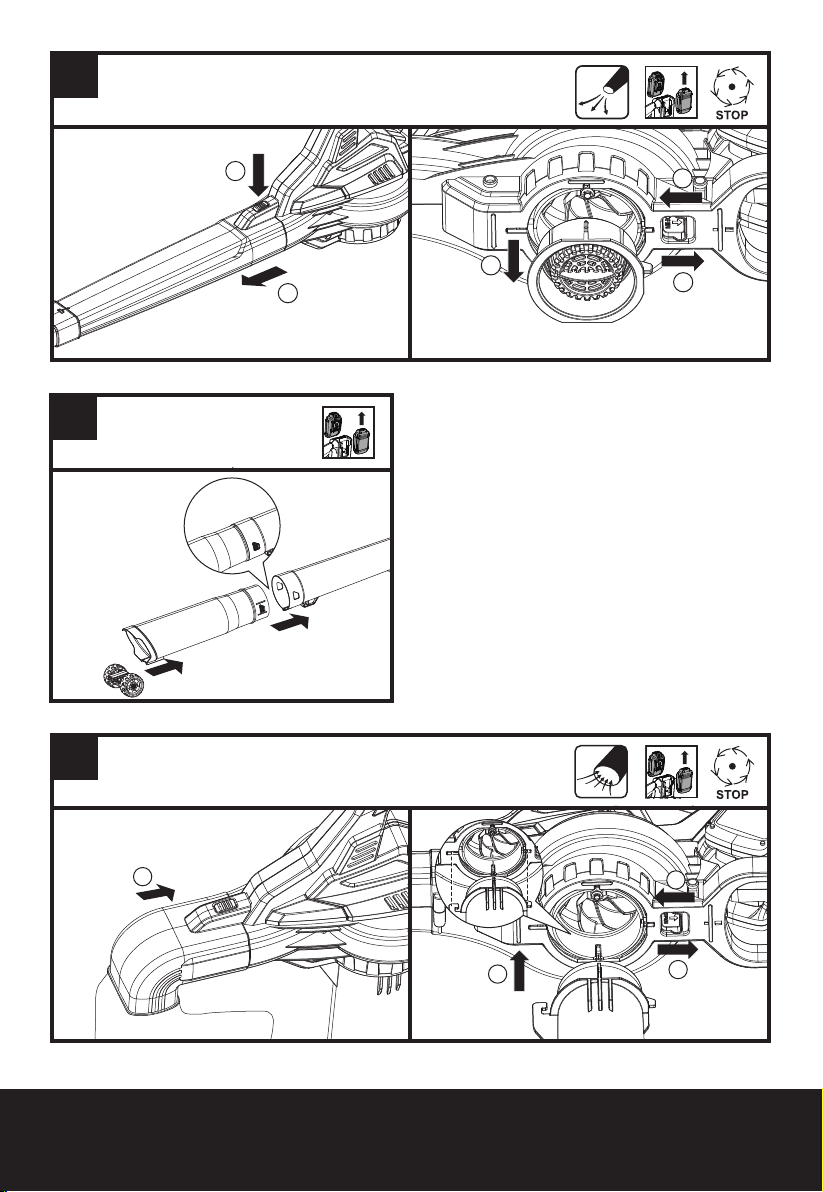 STOP

STOP