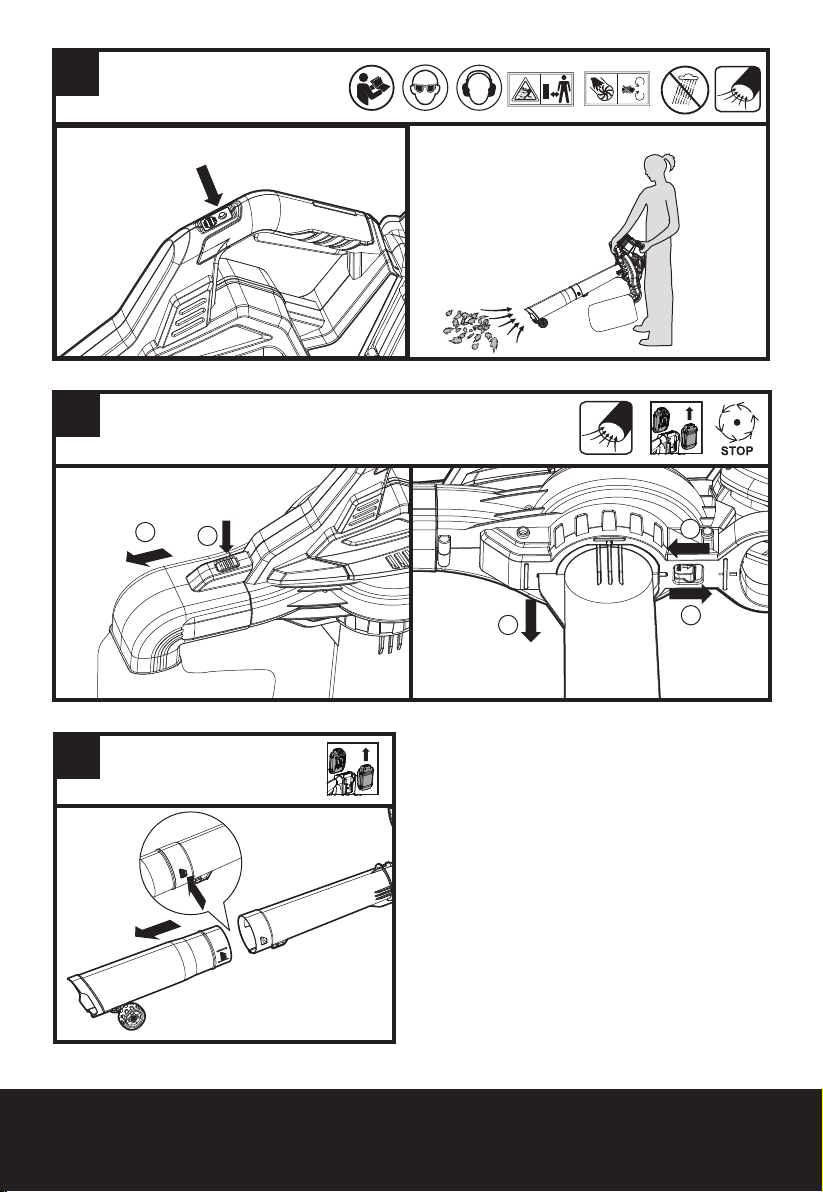 STOP