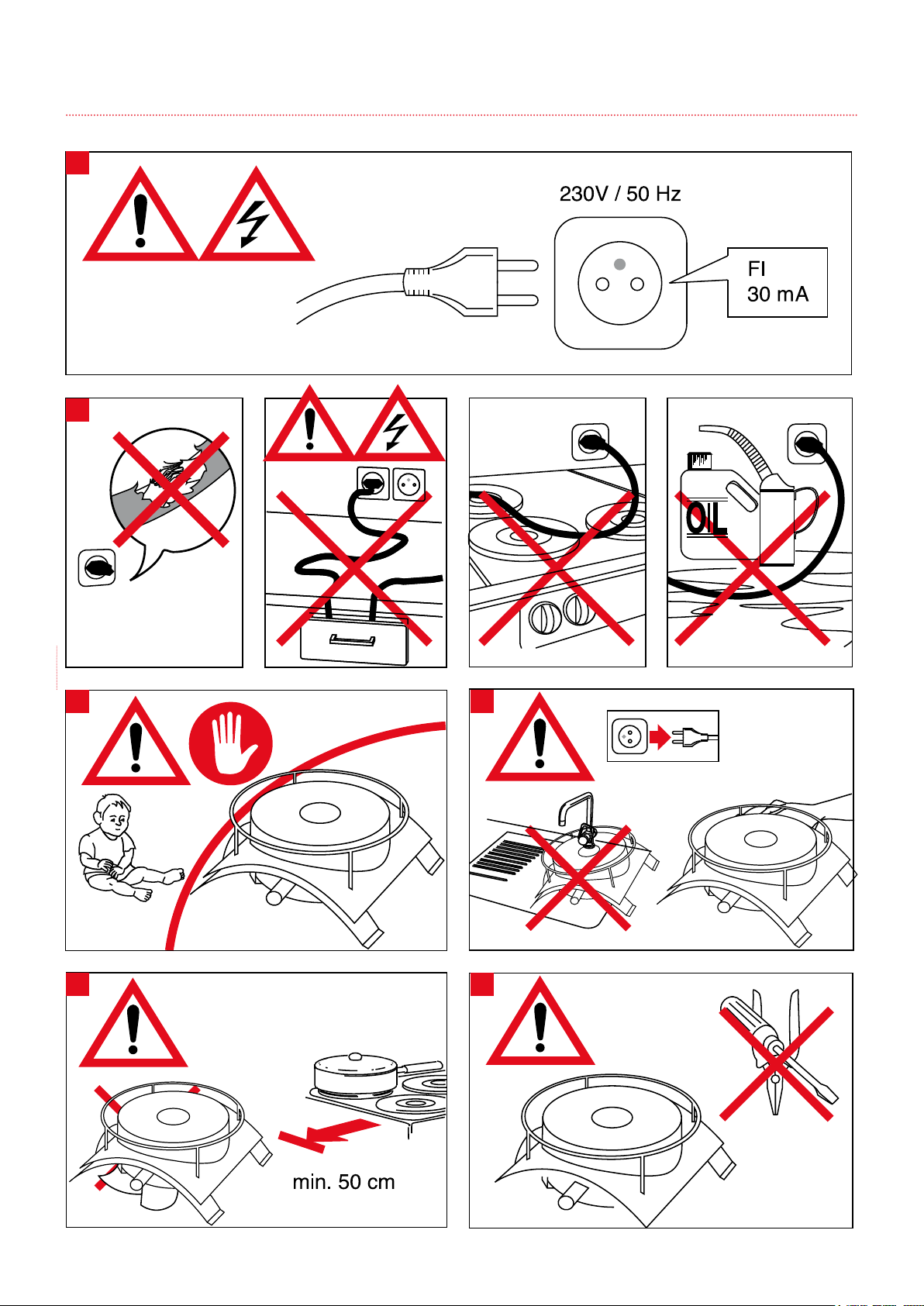 230V / 50 Hz

FI
30 mA

OIL

min. 50 cm