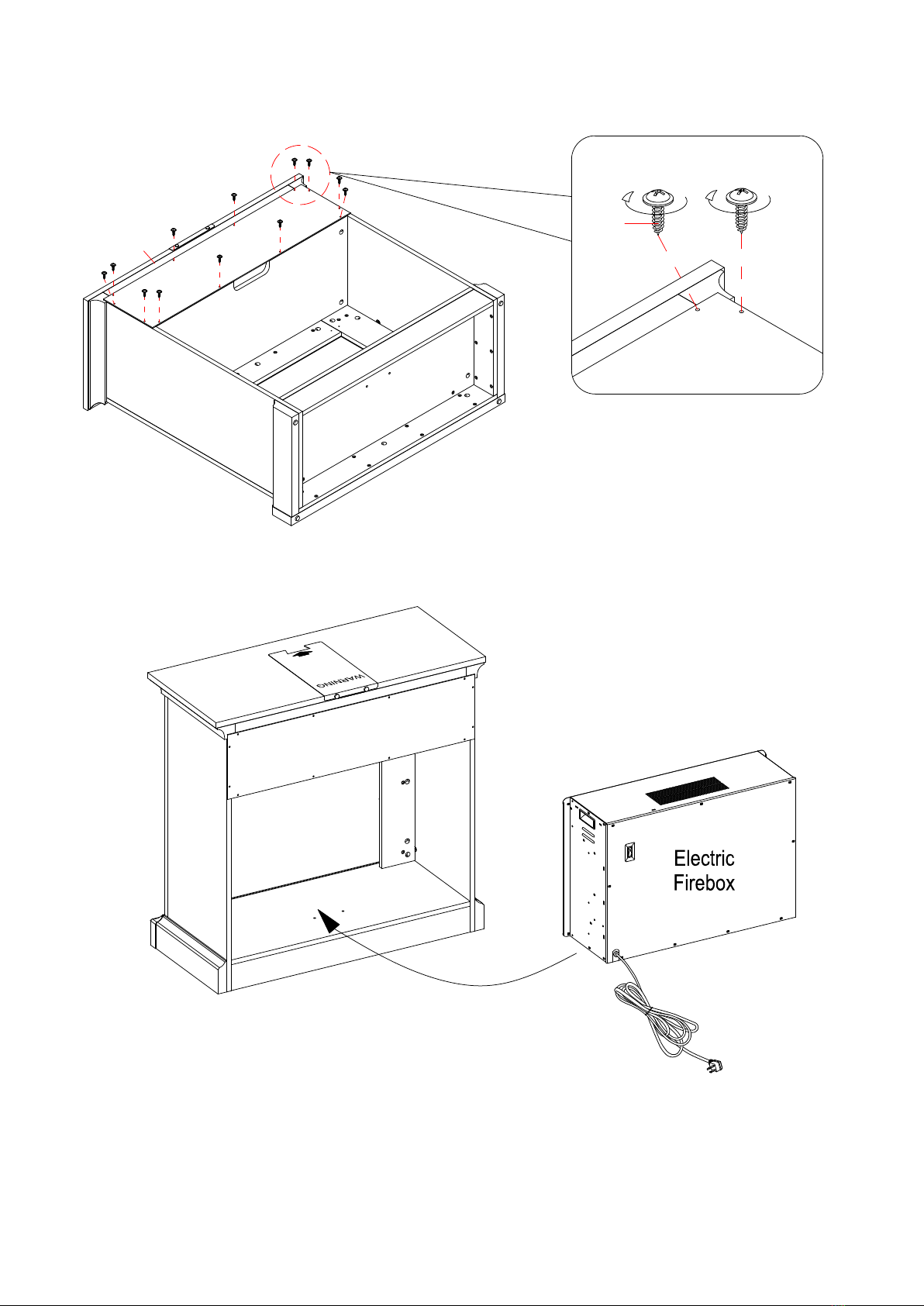 WARNING

Electric Firebox