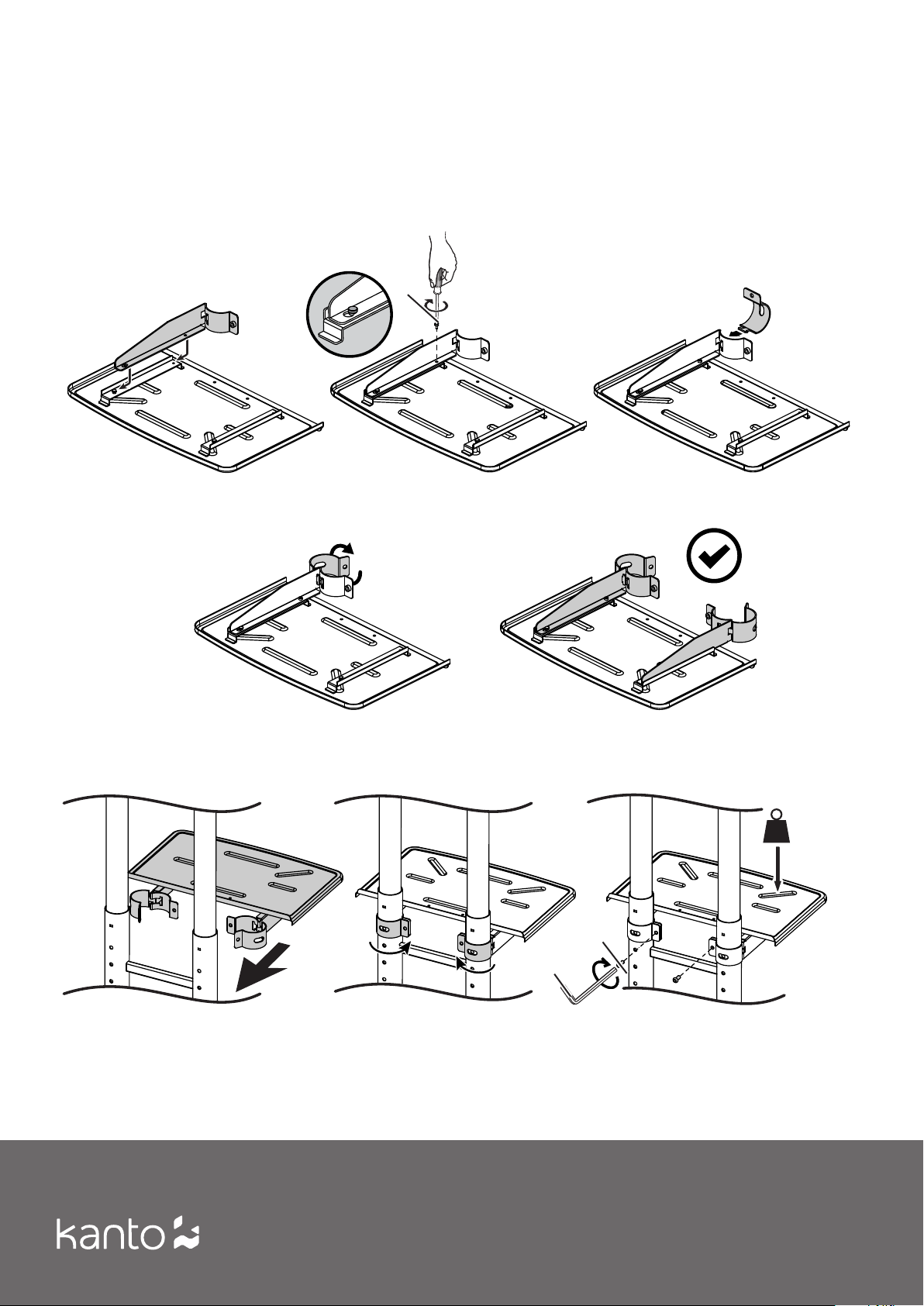 kanto