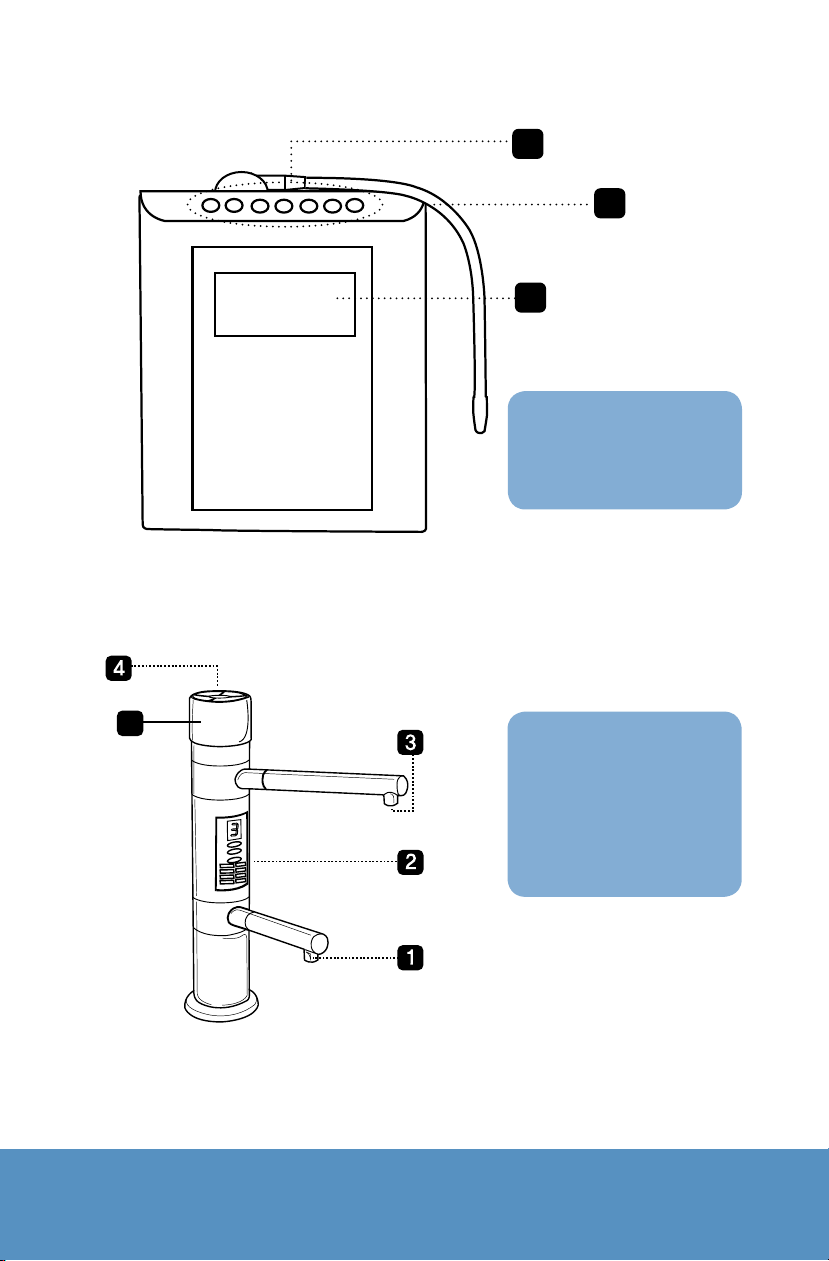 4

3

2

1