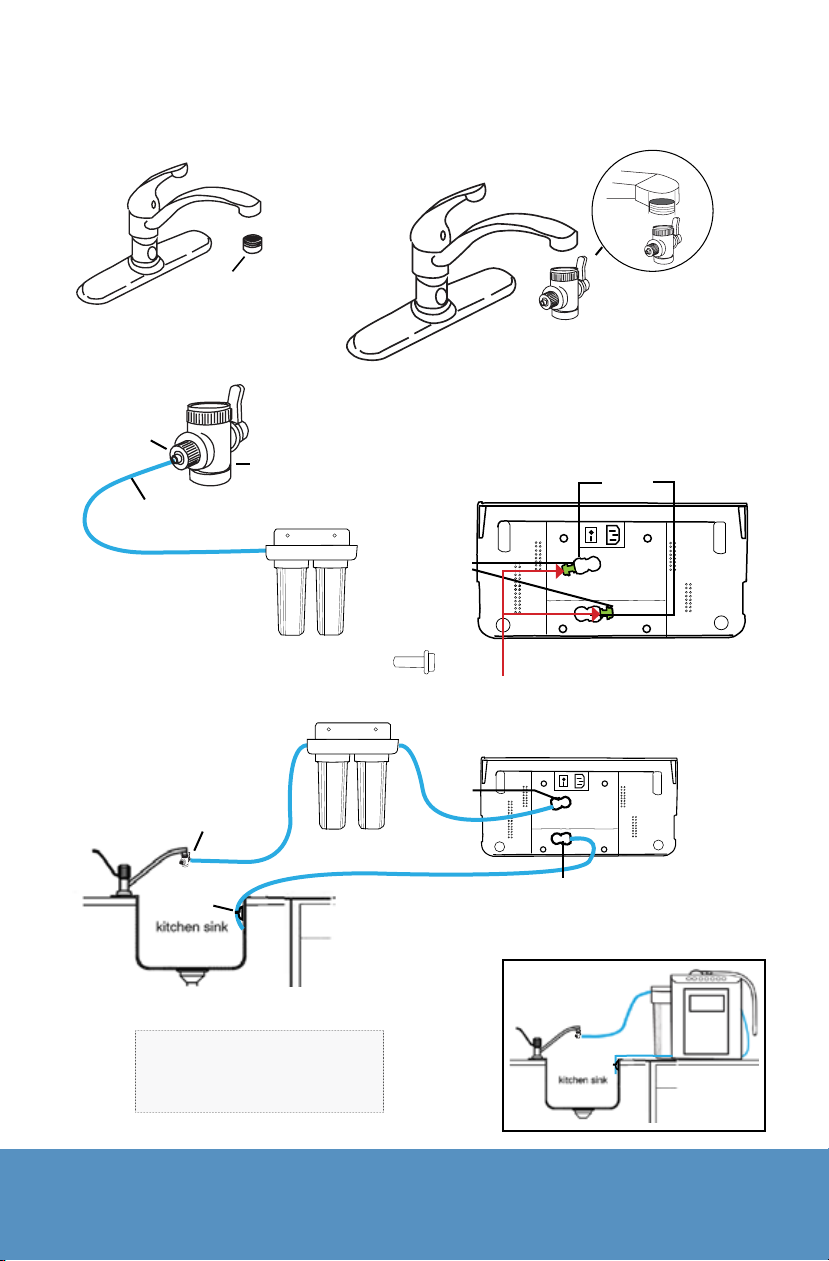 kitchen sink

kitchen sink