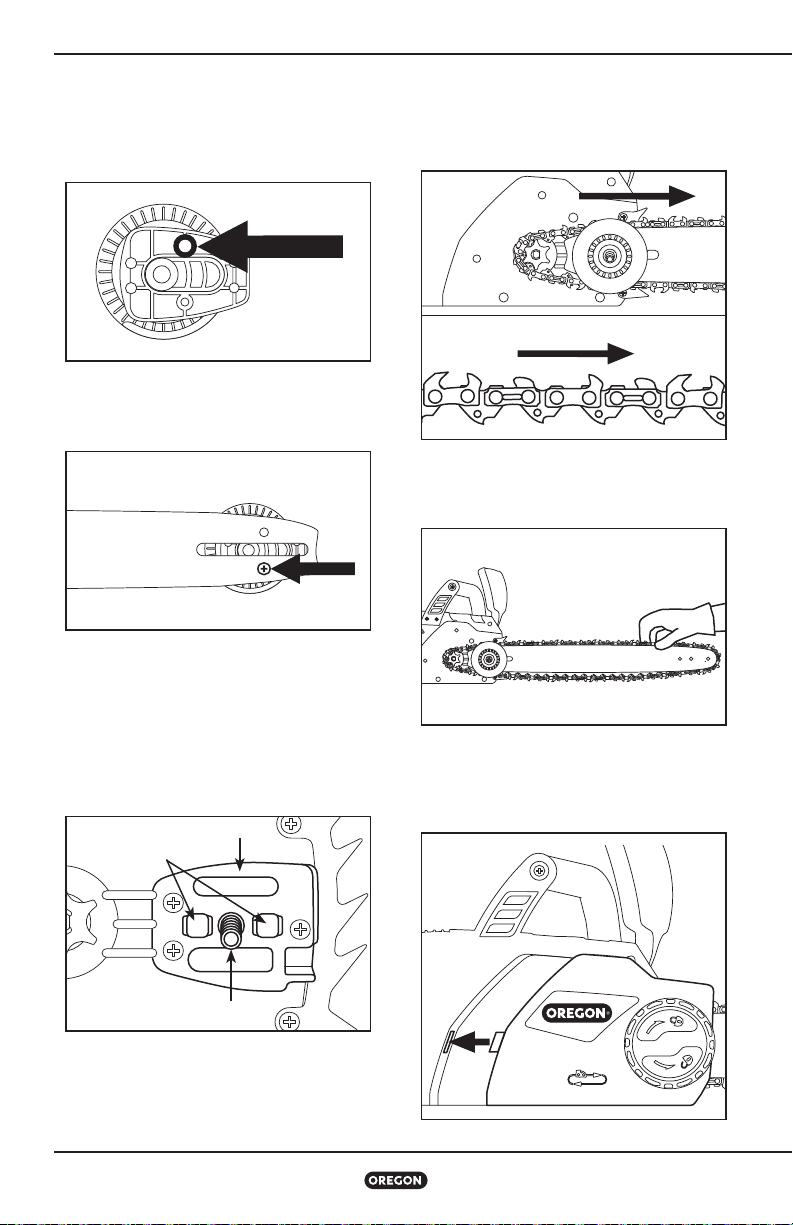 OREGON

OREGON